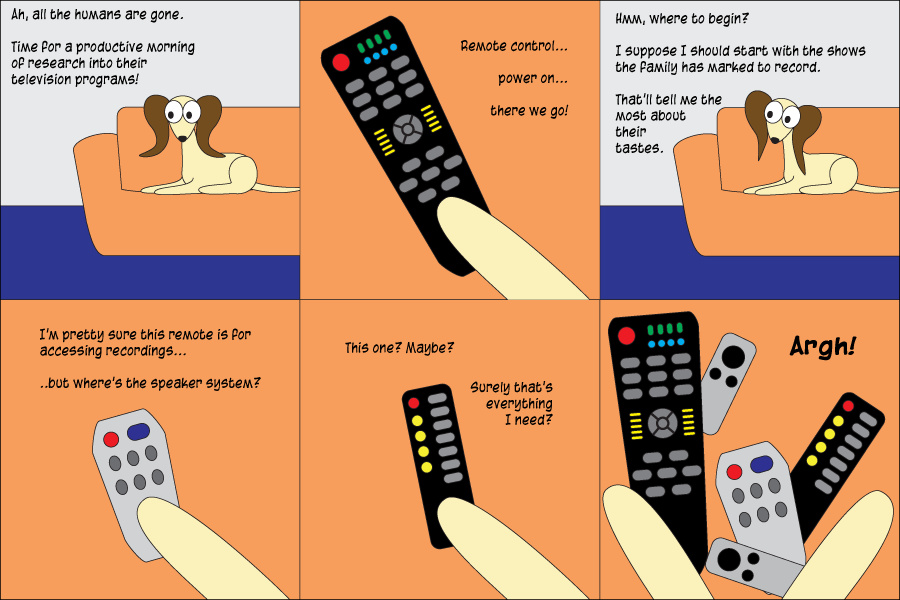 Ah, all the humans are gone.

Time for a productive morning of research into their television programs!

Remote control...

power on...

there we go!

Hmm, where to begin?

I suppose I should start with the shows the family has marked to record.

That'll tell me the most about their tastes.

I'm pretty sure this remote is for accessing recordings...

..but where's the speaker system?

This one? Maybe?

Surely that's everything I need?

Argh!