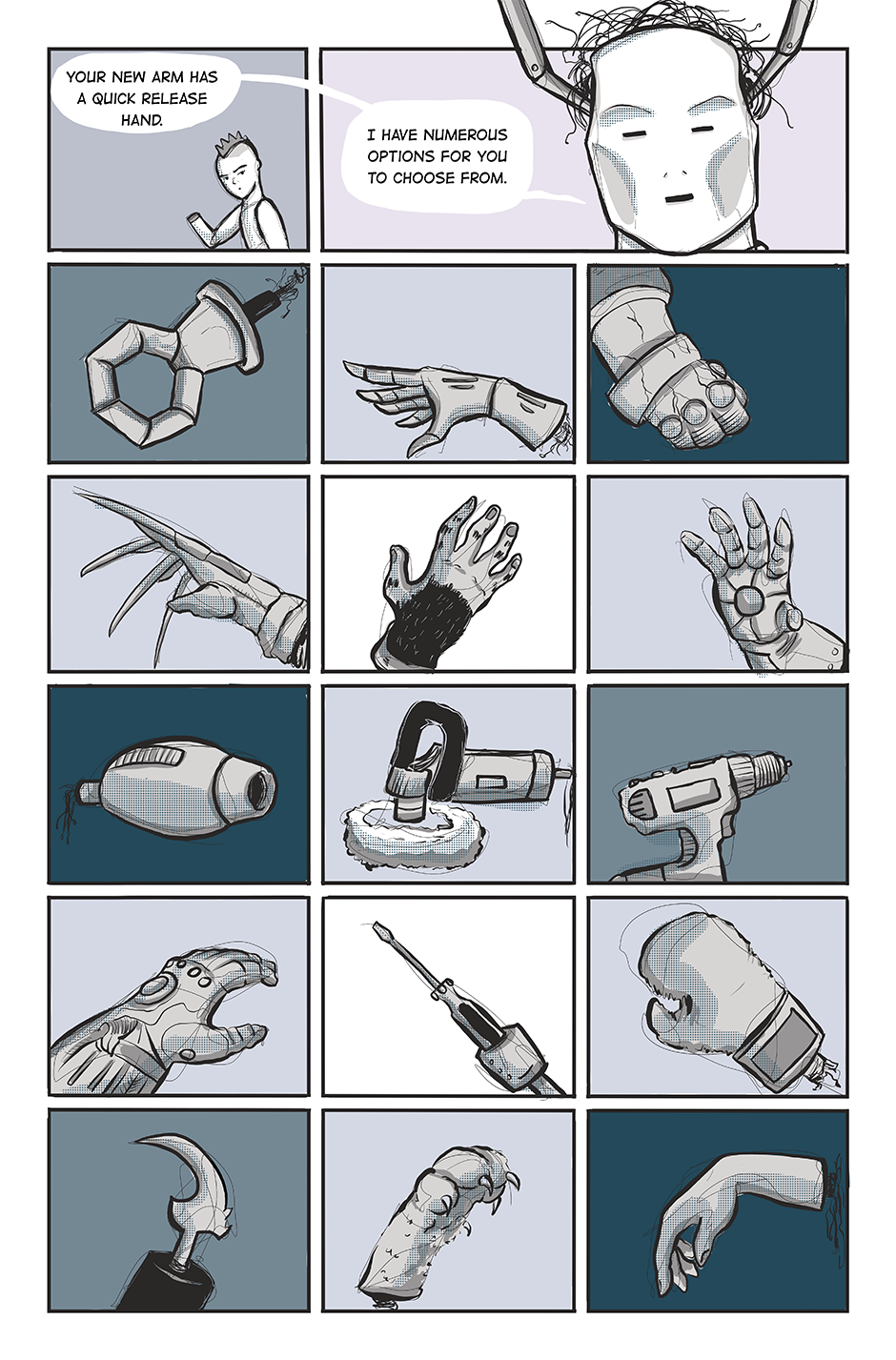 YOUR NEW ARM HAS A QUICK RELEASE HAND.

I HAVE NUMEROUS OPTIONS FOR YOU TO CHOOSE FROM.