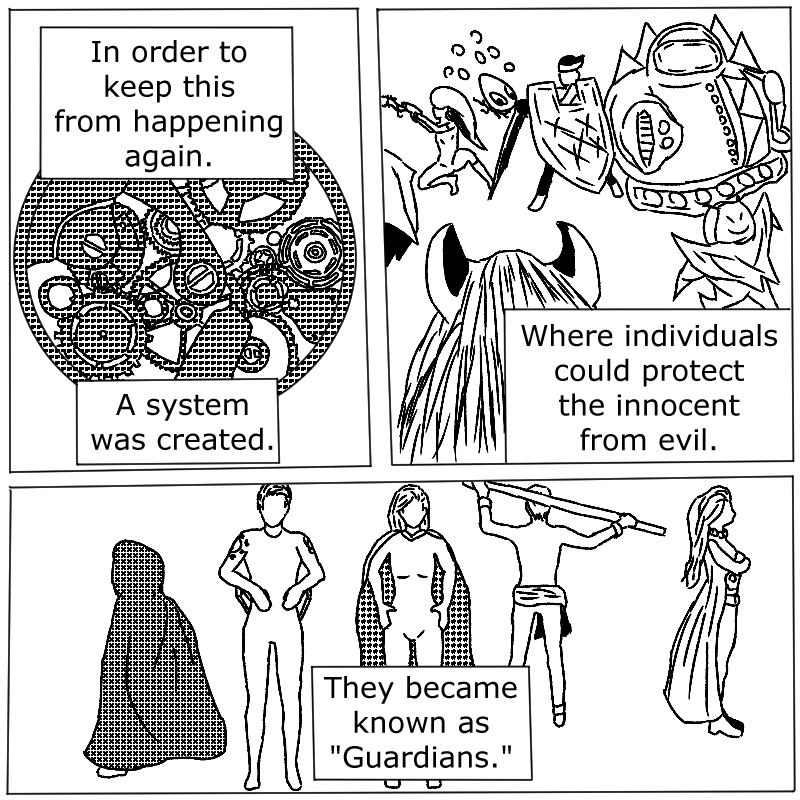 In order to keep this from happening again.

A system was created.

Where individuals could protect the innocent from evil.

They became known as "Guardians."