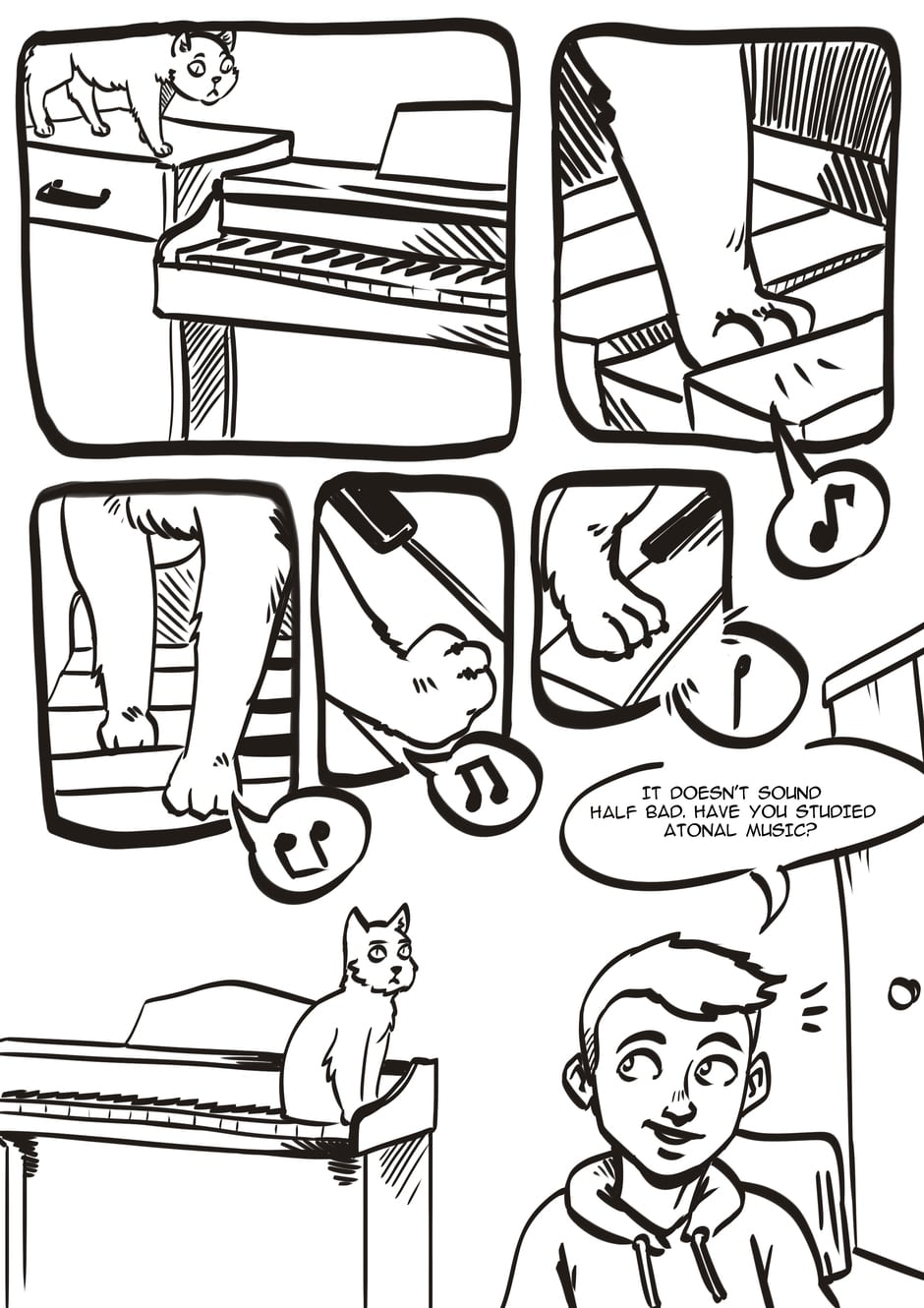 IT DOESN'T SOUND HALF BAD. HAVE YOU STUDIED ATONAL MUSIC?