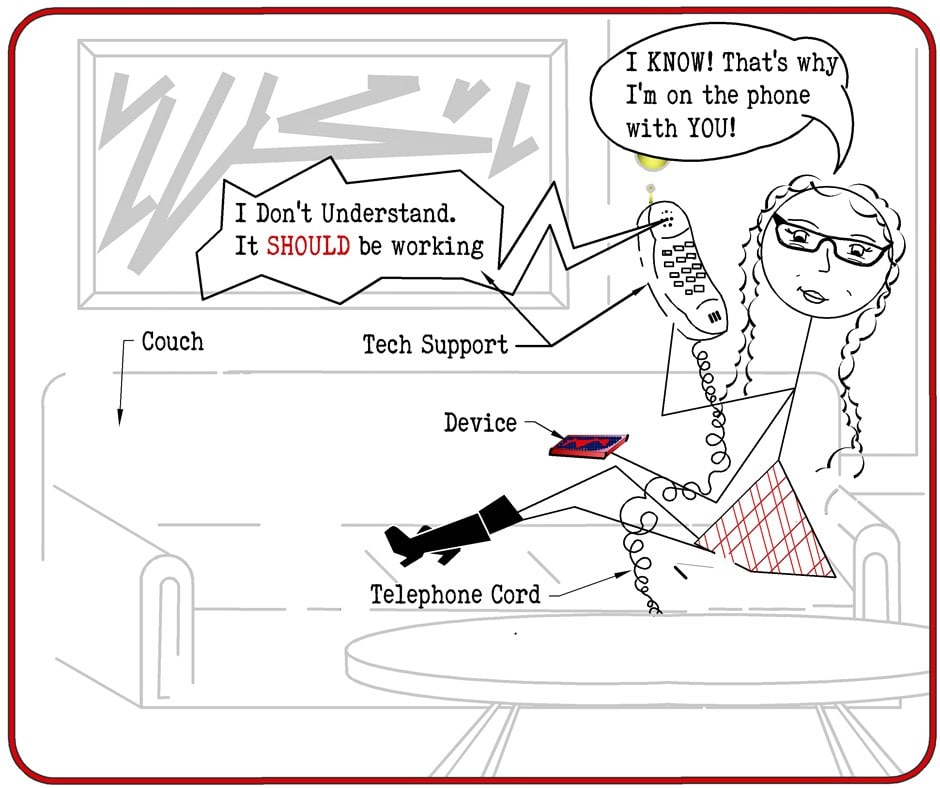 I KNOW! That's why I'm on the phone with YOU!

I Don't Understand. It SHOULD be working

Couch

Tech Support

Device

Telephone Cord