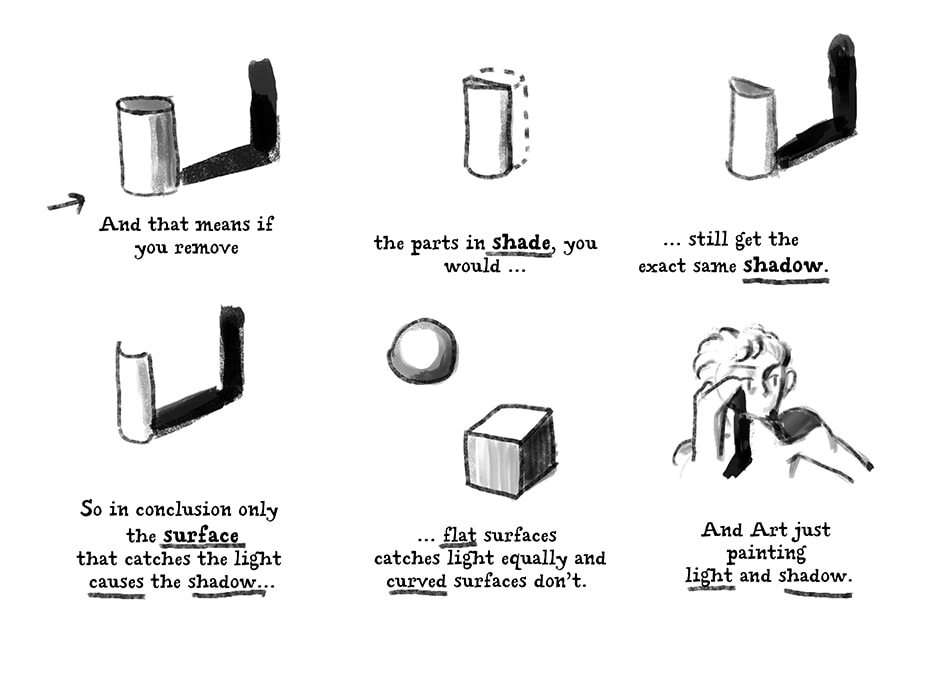 And that means if you remove

the parts in shade, you would ...

... still get the exact same shadow.

So in conclusion only the surface that catches the light causes the shadow...

... flat surfaces catches light equally and curved surfaces don't.

And Art just painting light and shadow.