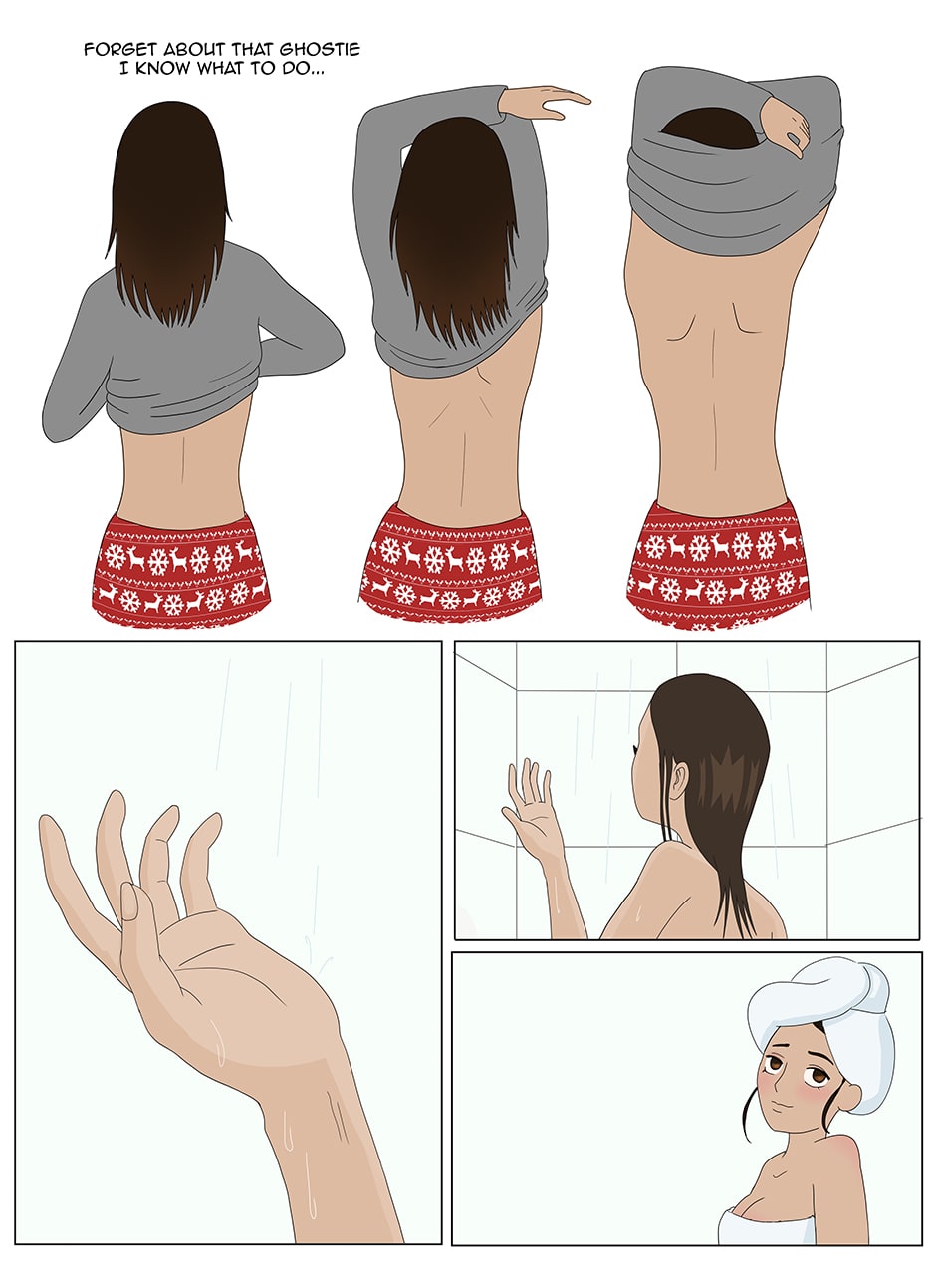 FORGET ABOUT THAT GHOSTIE
I KNOW WHAT TO DO...