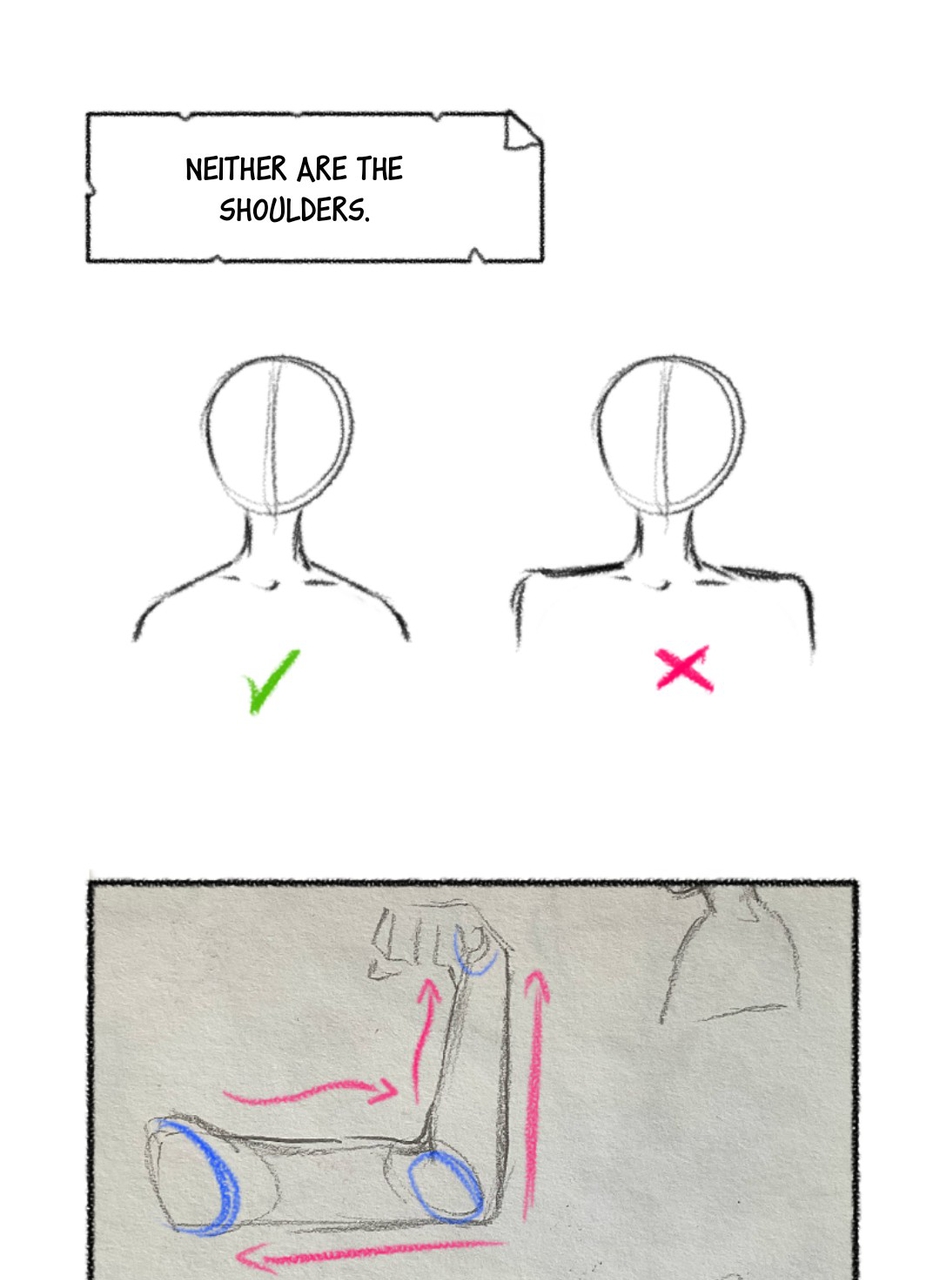 NEITHER ARE THE SHOULDERS.