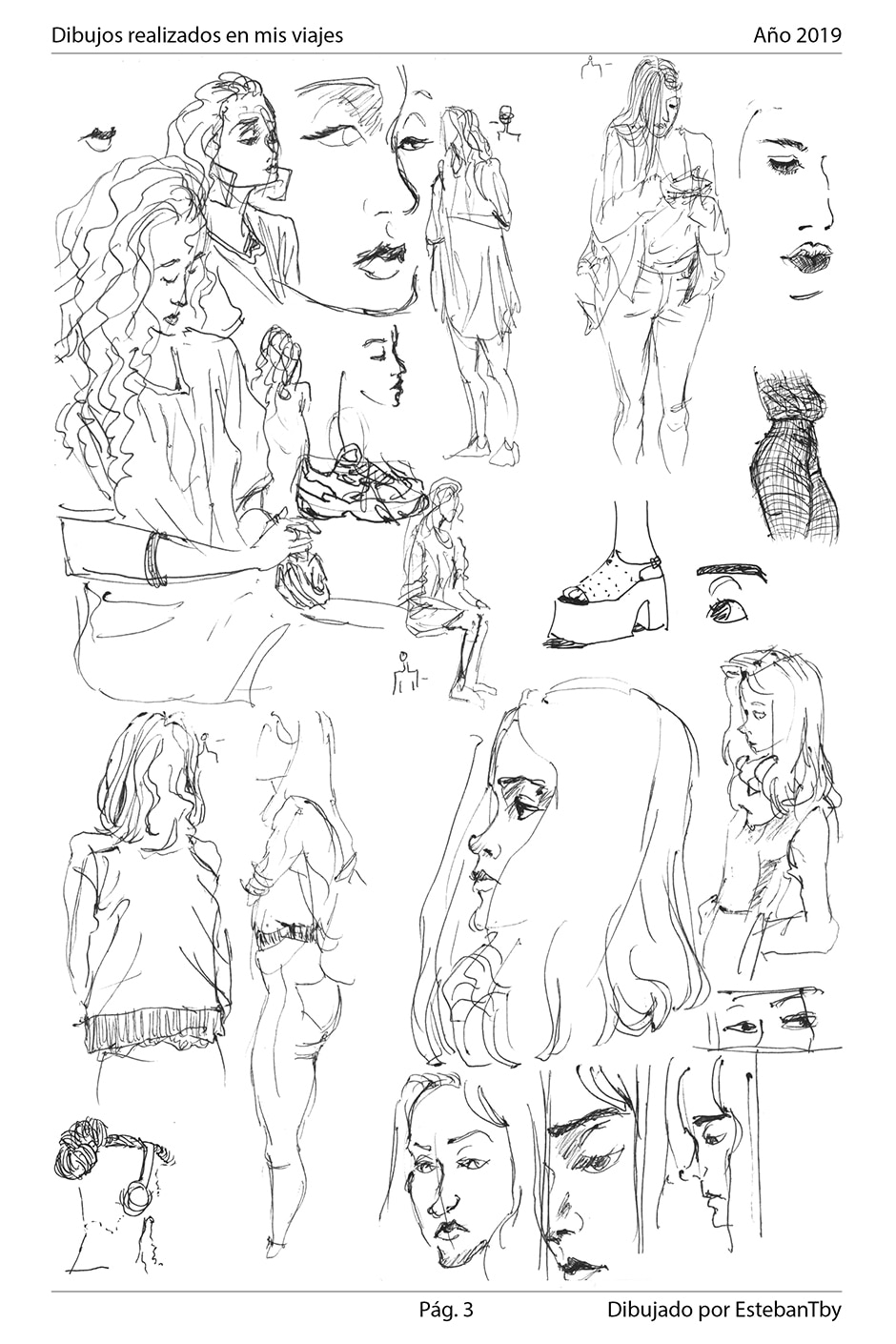 Dibujos realizados en mis viajes

Año 2019

Pág. 3

Dibujado por EstebanTby