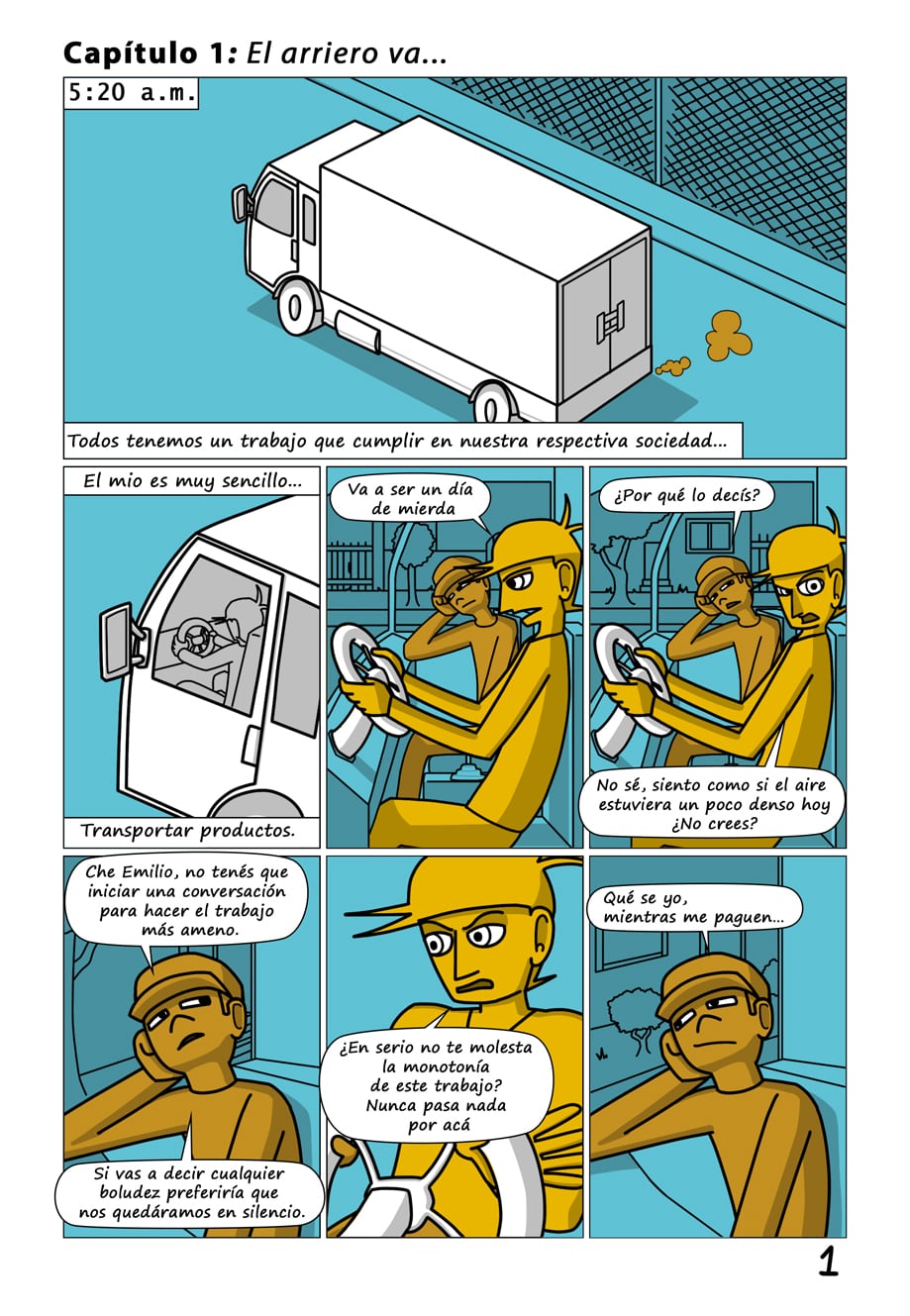 Capítulo 1: El arriero va...

5:20 a.m.

Todos tenemos un trabajo que cumplir en nuestra respectiva sociedad...

El mio es muy sencillo...

Transportar productos.

Va a ser un día de mierda

¿Por qué lo decís?

No sé, siento como si el aire estuviera un poco denso hoy ¿No crees?

Che Emilio, no tenés que iniciar una conversación para hacer el trabajo más ameno.

Si vas a decir cualquier boludez preferiría que nos quedáramos en silencio.

¿En serio no te molesta la monotonía de este trabajo? Nunca pasa nada por acá

Qué se yo, mientras me paguen...

1