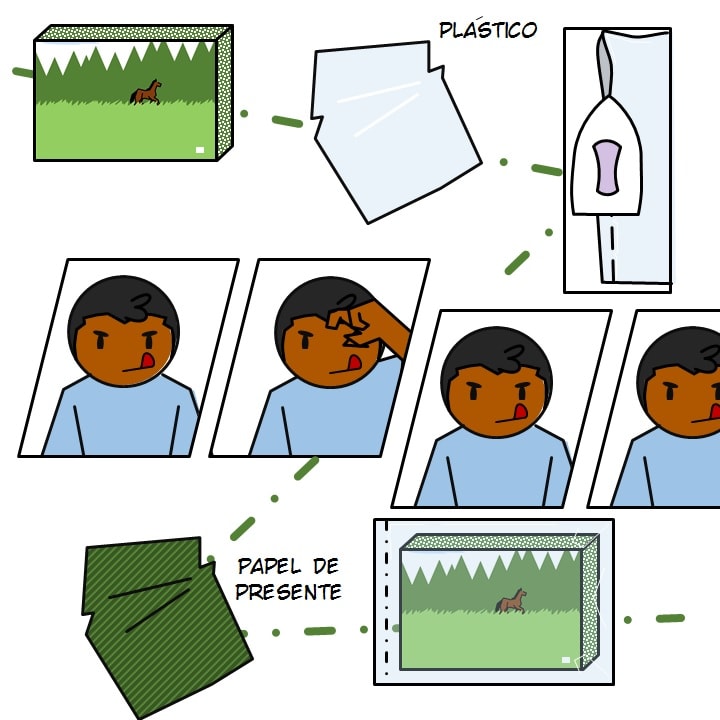 PLÁSTICO

PAPEL DE PRESENTE