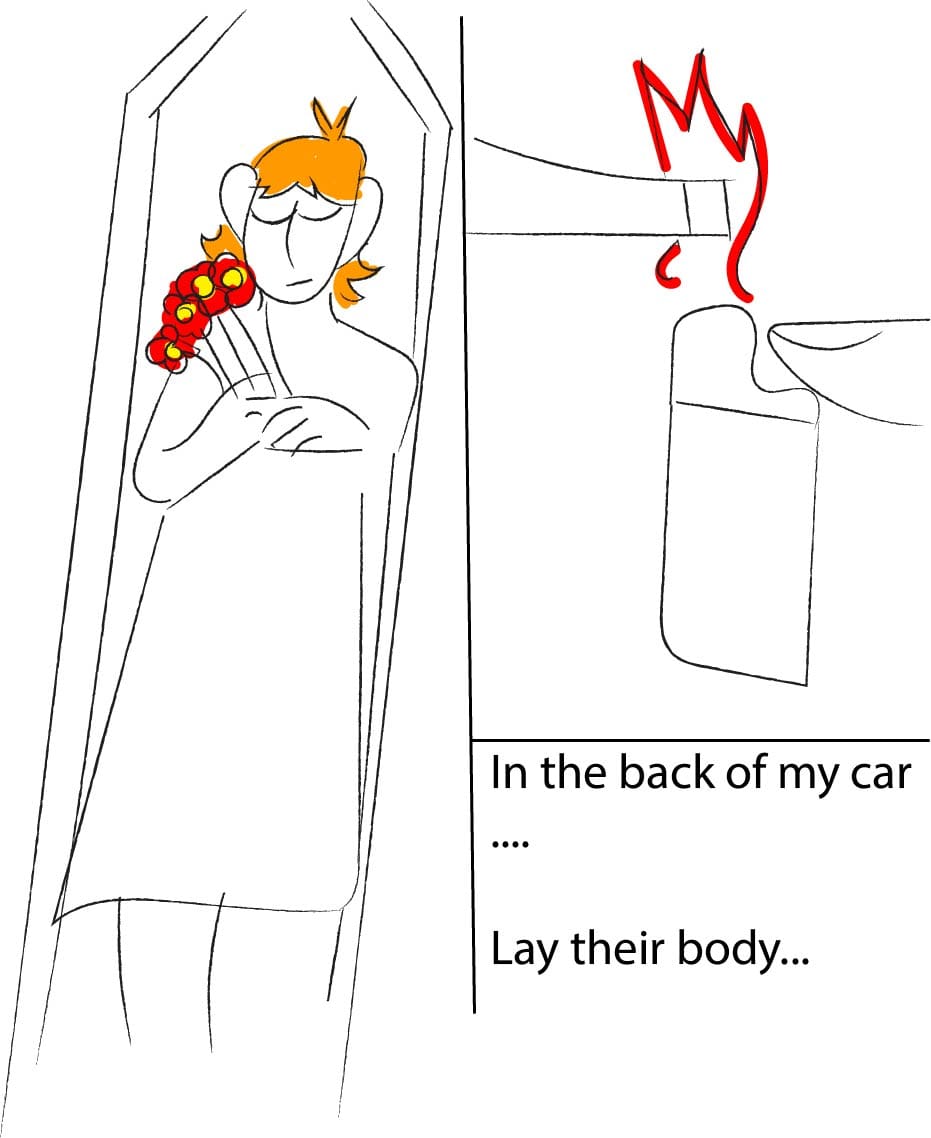 In the back of my car
....

Lay their body...