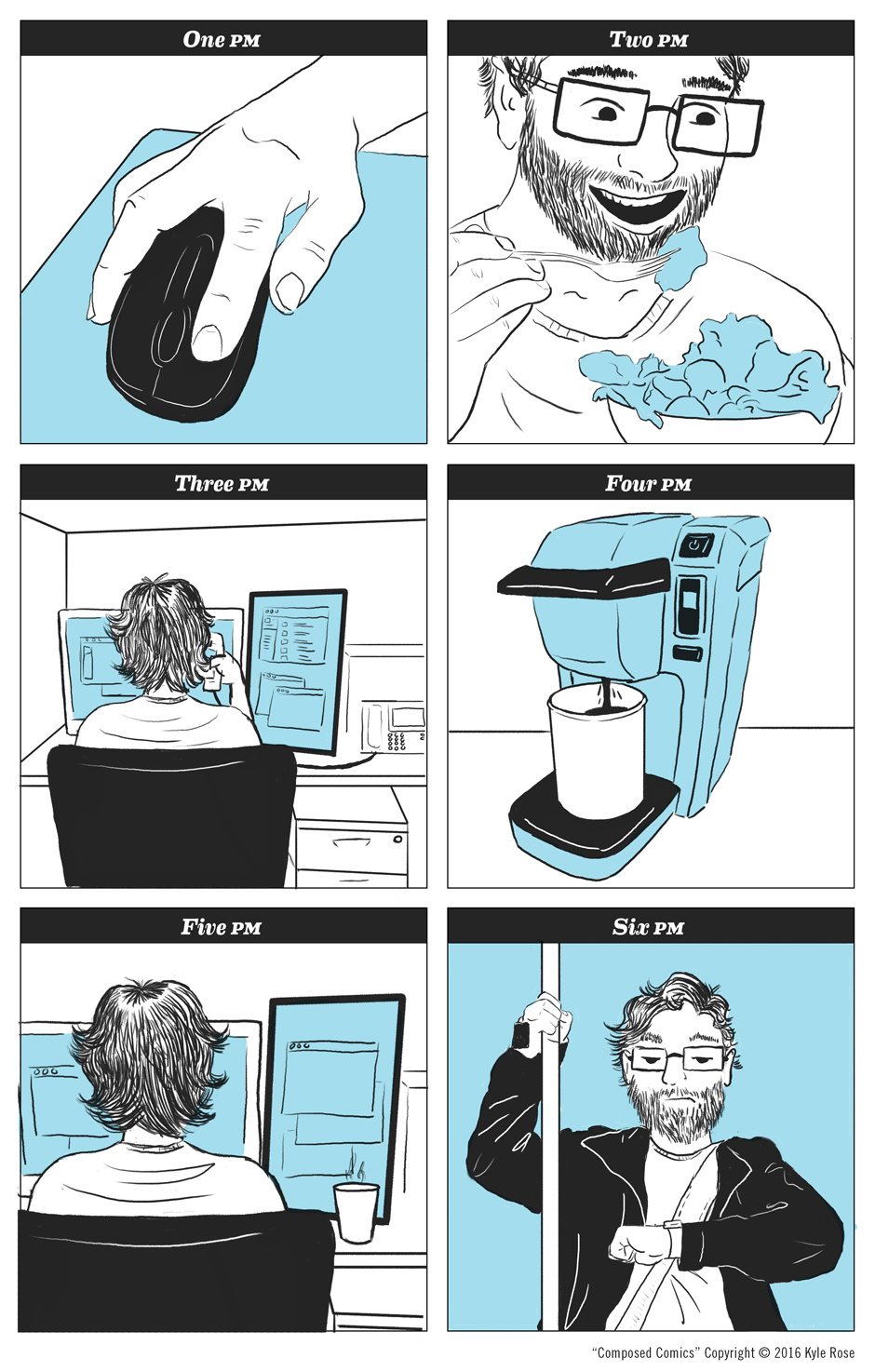 One PM

Two PM

Three PM

Four PM

Five PM

Six PM

"Composed Comics" Copyright © 2016 Kyle Rose