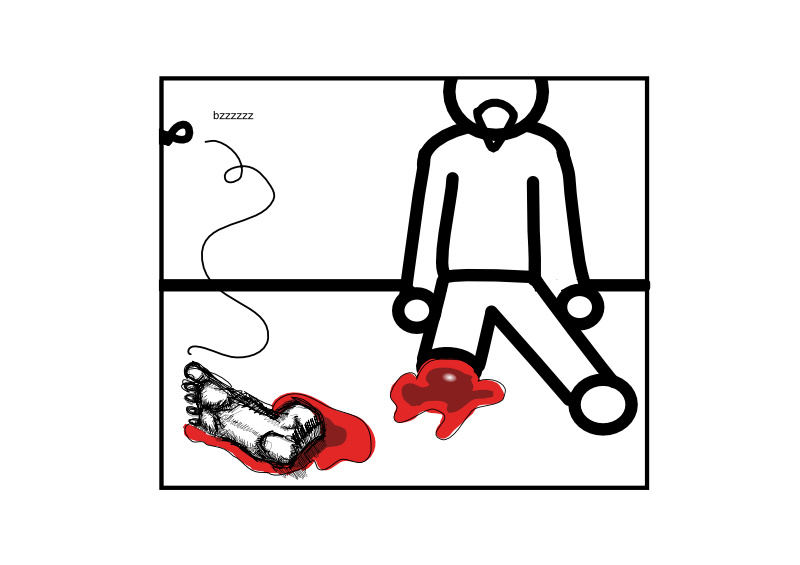 bzzzzzz