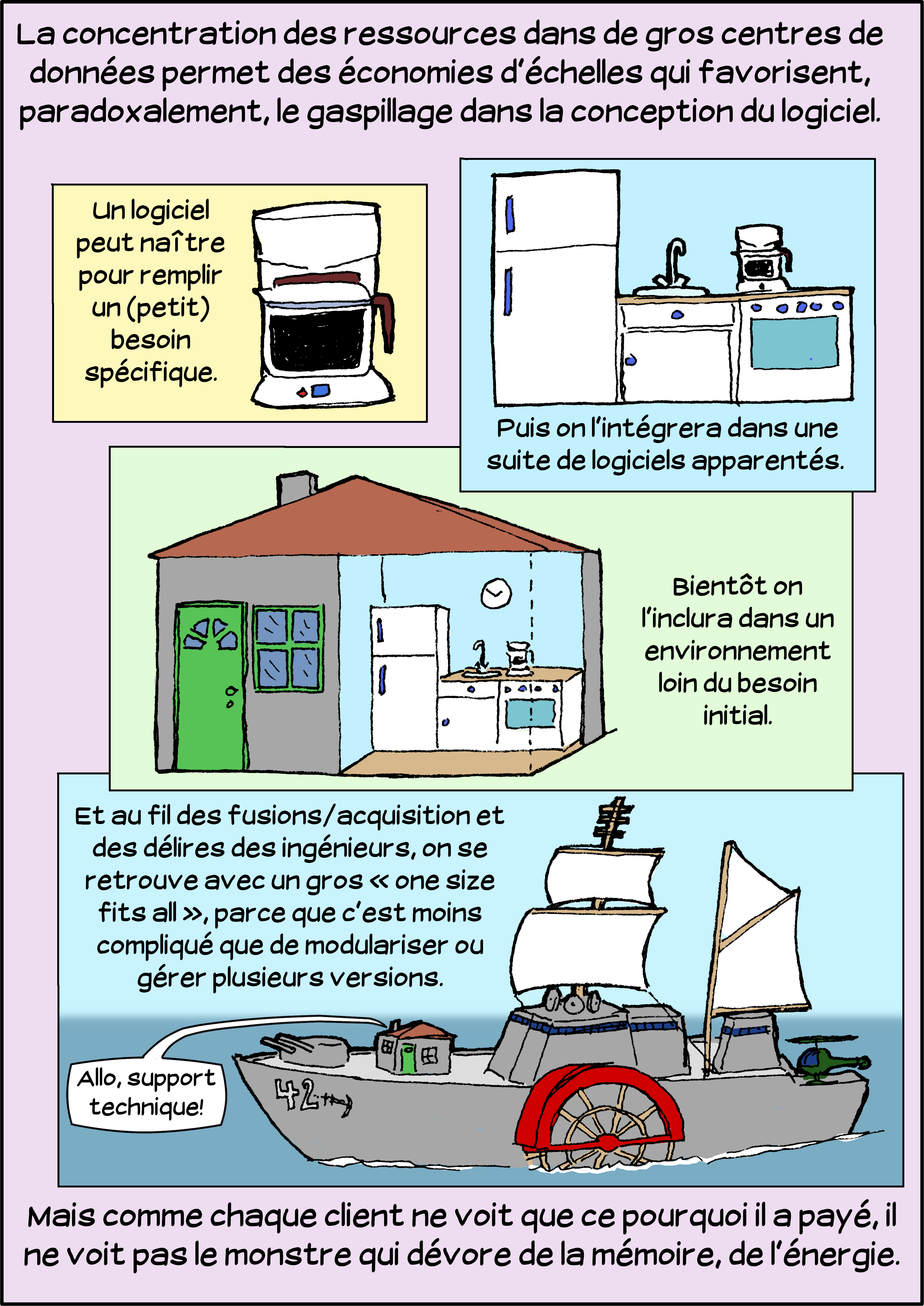 La concentration des ressources dans de gros centres de données permet des économies d'échelles qui favorisent, paradoxalement, le gaspillage dans la conception du logiciel.

Un logiciel peut naître pour remplir un (petit) besoin spécifique.

Puis on l'intégrera dans une suite de logiciels apparentés.

Bientôt on l'inclura dans un environnement loin du besoin initial.

Et au fil des fusions/acquisition et des délires des ingénieurs, on se retrouve avec un gros « one size fits all », parce que c'est moins compliqué que de modulariser ou gérer plusieurs versions.

Allo, support technique!

42

Mais comme chaque client ne voit que ce pourquoi il a payé, il ne voit pas le monstre qui dévore de la mémoire, de l'énergie.