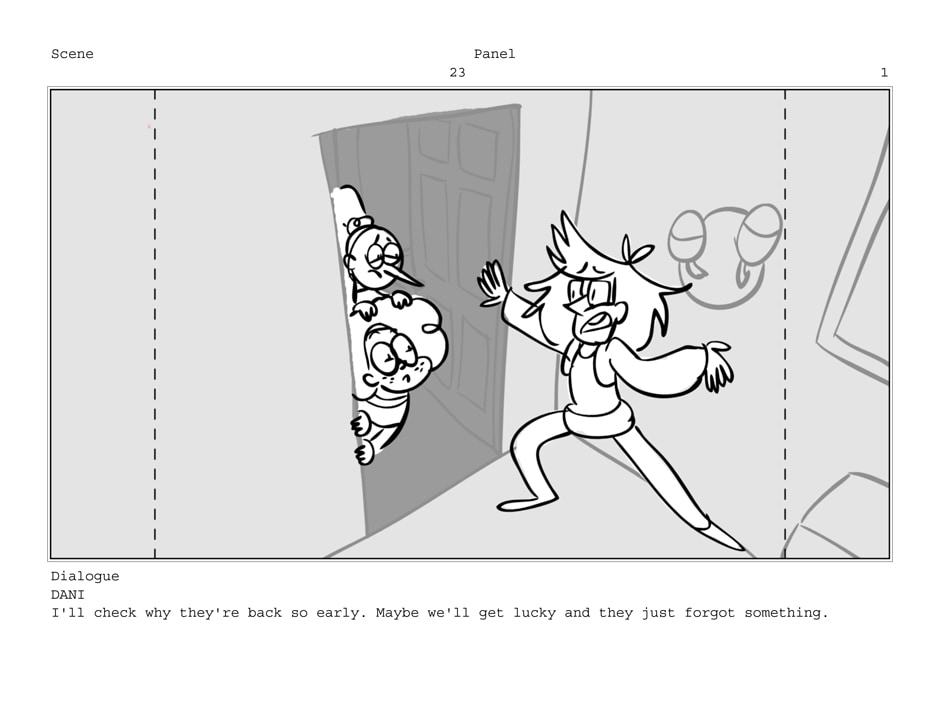 Scene Panel
23 1

Dialogue
DANI
I'll check why they're back so early. Maybe we'll get lucky and they just forgot something.