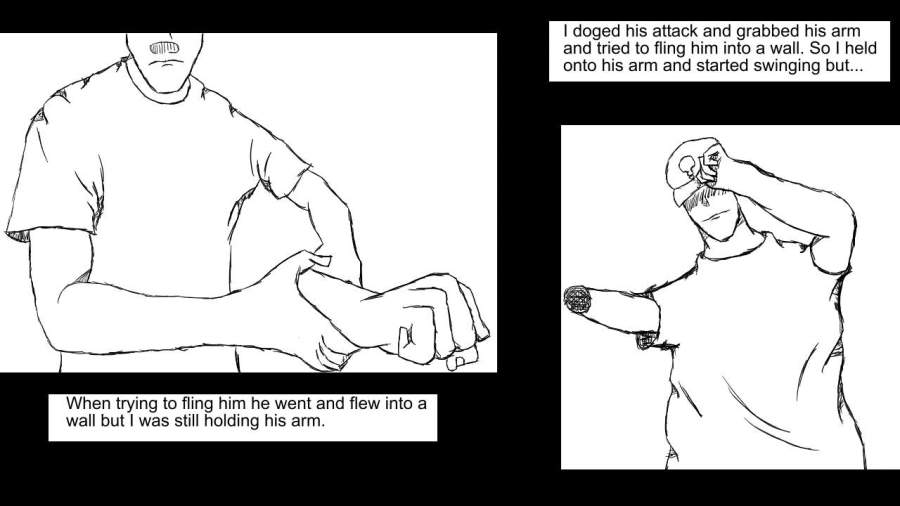 I doged his attack and grabbed his arm and tried to fling him into a wall. So I held onto his arm and started swinging but...

When trying to fling him he went and flew into a wall but I was still holding his arm.