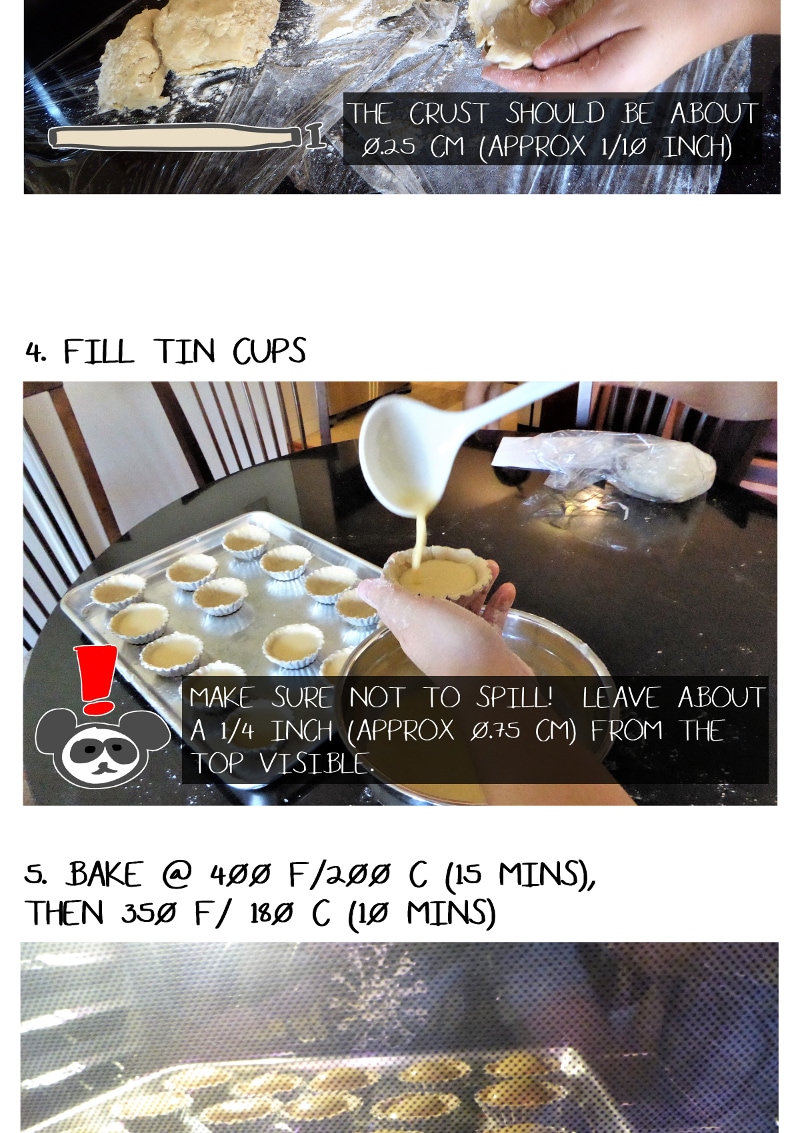 THE CRUST SHOULD BE ABOUT Ø.25 CM (APPROX 1/1Ø INCH)

4. FILL TIN CUPS

MAKE SURE NOT TO SPILL! LEAVE ABOUT A 1/4 INCH (APPROX Ø.75 CM) FROM THE TOP VISIBLE.

5. BAKE @ 4ØØ F/2ØØ C (15 MINS), THEN 35Ø F/ 18Ø C (1Ø MINS)