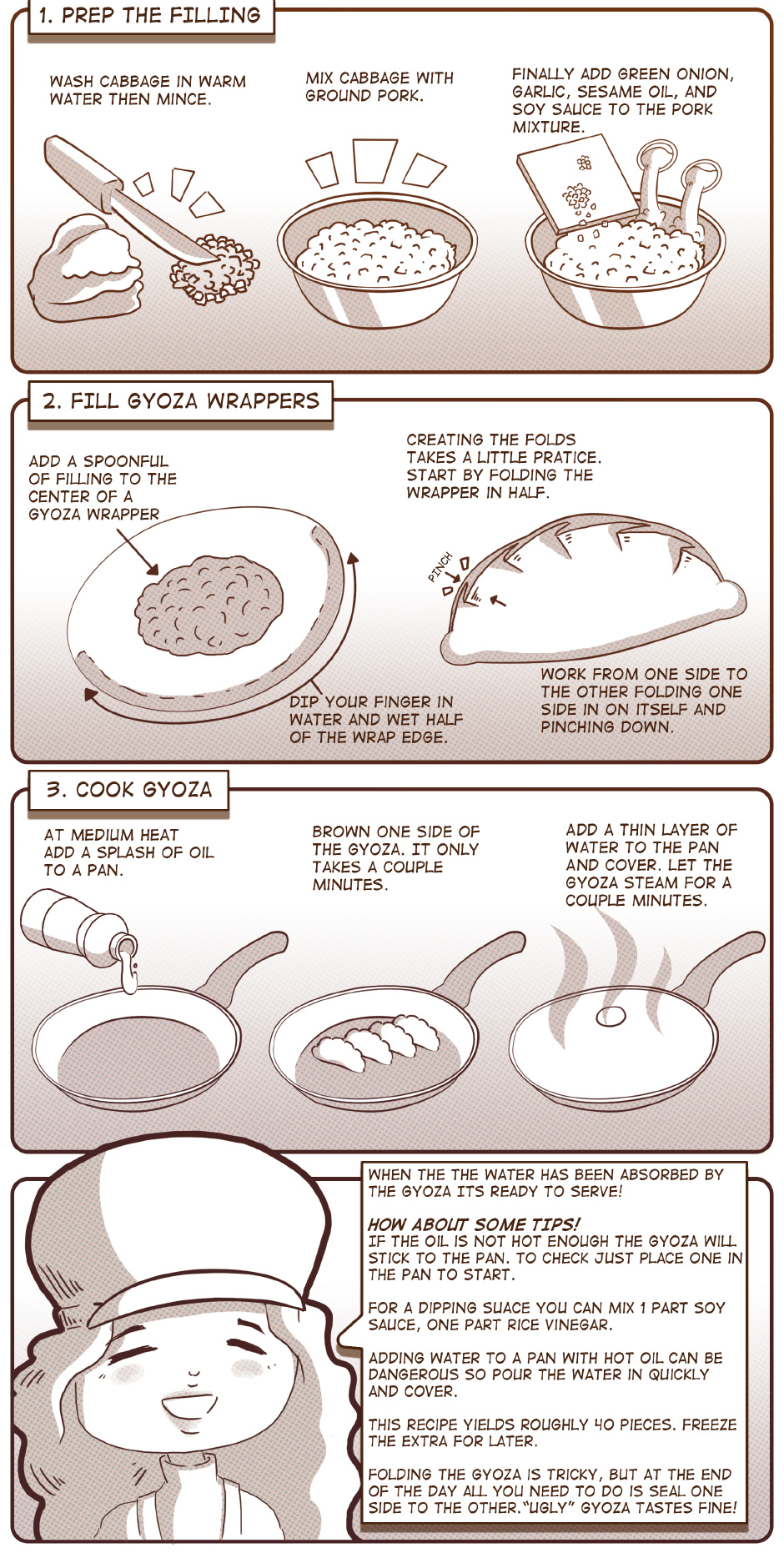 1. PREP THE FILLING

WASH CABBAGE IN WARM WATER THEN MINCE.

MIX CABBAGE WITH GROUND PORK.

FINALLY ADD GREEN ONION, GARLIC, SESAME OIL, AND SOY SAUCE TO THE PORK MIXTURE.

2. FILL GYOZA WRAPPERS

ADD A SPOONFUL OF FILLING TO THE CENTER OF A GYOZA WRAPPER

DIP YOUR FINGER IN WATER AND WET HALF OF THE WRAP EDGE.

CREATING THE FOLDS TAKES A LITTLE PRATICE. START BY FOLDING THE WRAPPER IN HALF.

PINCH

WORK FROM ONE SIDE TO THE OTHER FOLDING ONE SIDE IN ON ITSELF AND PINCHING DOWN.

3. COOK GYOZA

AT MEDIUM HEAT ADD A SPLASH OF OIL TO A PAN.

BROWN ONE SIDE OF THE GYOZA. IT ONLY TAKES A COUPLE MINUTES.

ADD A THIN LAYER OF WATER TO THE PAN AND COVER. LET THE GYOZA STEAM FOR A COUPLE MINUTES.

WHEN THE THE WATER HAS BEEN ABSORBED BY THE GYOZA ITS READY TO SERVE!

HOW ABOUT SOME TIPS!
IF THE OIL IS NOT HOT ENOUGH THE GYOZA WILL STICK TO THE PAN. TO CHECK JUST PLACE ONE IN THE PAN TO START.

FOR A DIPPING SUACE YOU CAN MIX 1 PART SOY SAUCE, ONE PART RICE VINEGAR.

ADDING WATER TO A PAN WITH HOT OIL CAN BE DANGEROUS SO POUR THE WATER IN QUICKLY AND COVER.

THIS RECIPE YIELDS ROUGHLY 40 PIECES. FREEZE THE EXTRA FOR LATER.

FOLDING THE GYOZA IS TRICKY, BUT AT THE END OF THE DAY ALL YOU NEED TO DO IS SEAL ONE SIDE TO THE OTHER. "UGLY" GYOZA TASTES FINE!