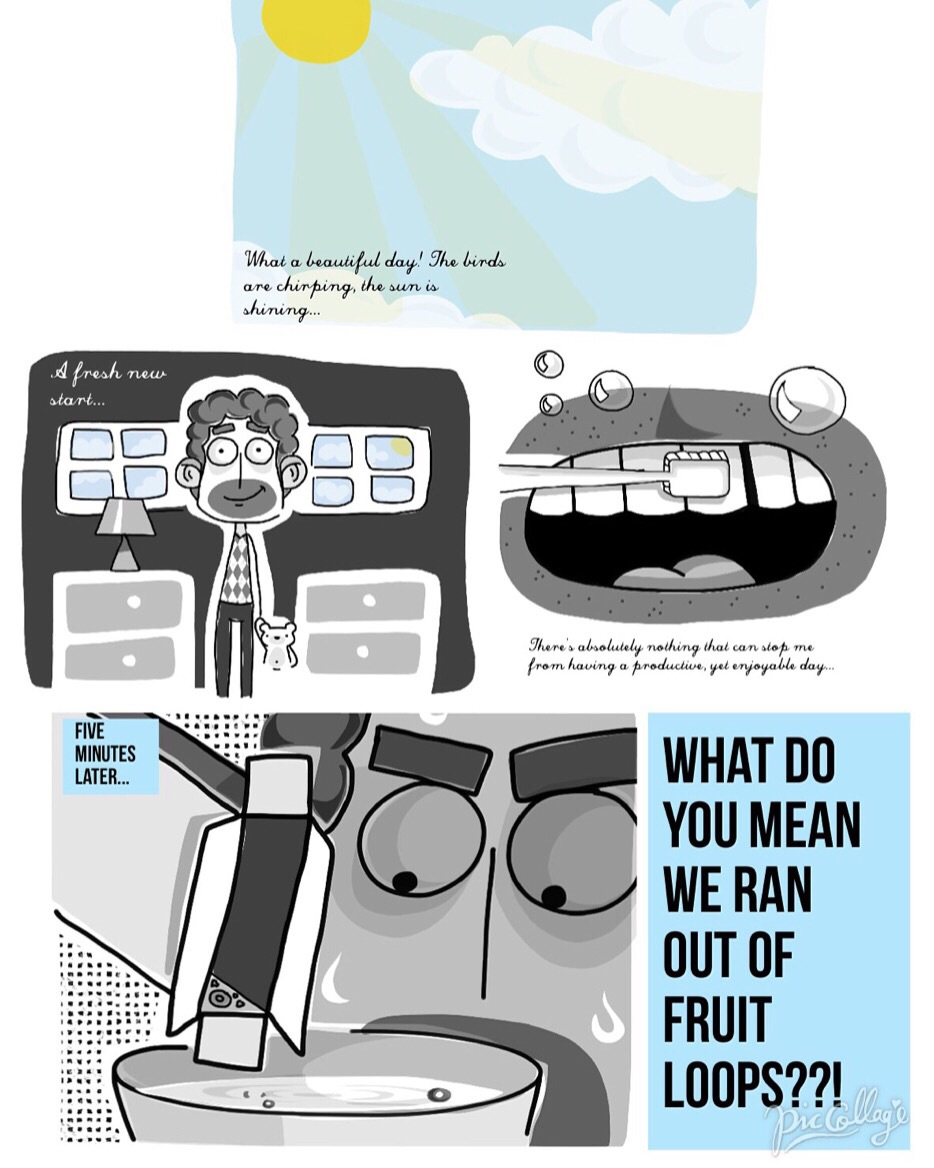 What a beautiful day! The birds are chirping, the sun is shining...

A fresh new start...

There's absolutely nothing that can stop me from having a productive, yet enjoyable day...

FIVE MINUTES LATER...

WHAT DO YOU MEAN WE RAN OUT OF FRUIT LOOPS??!

PicCollage