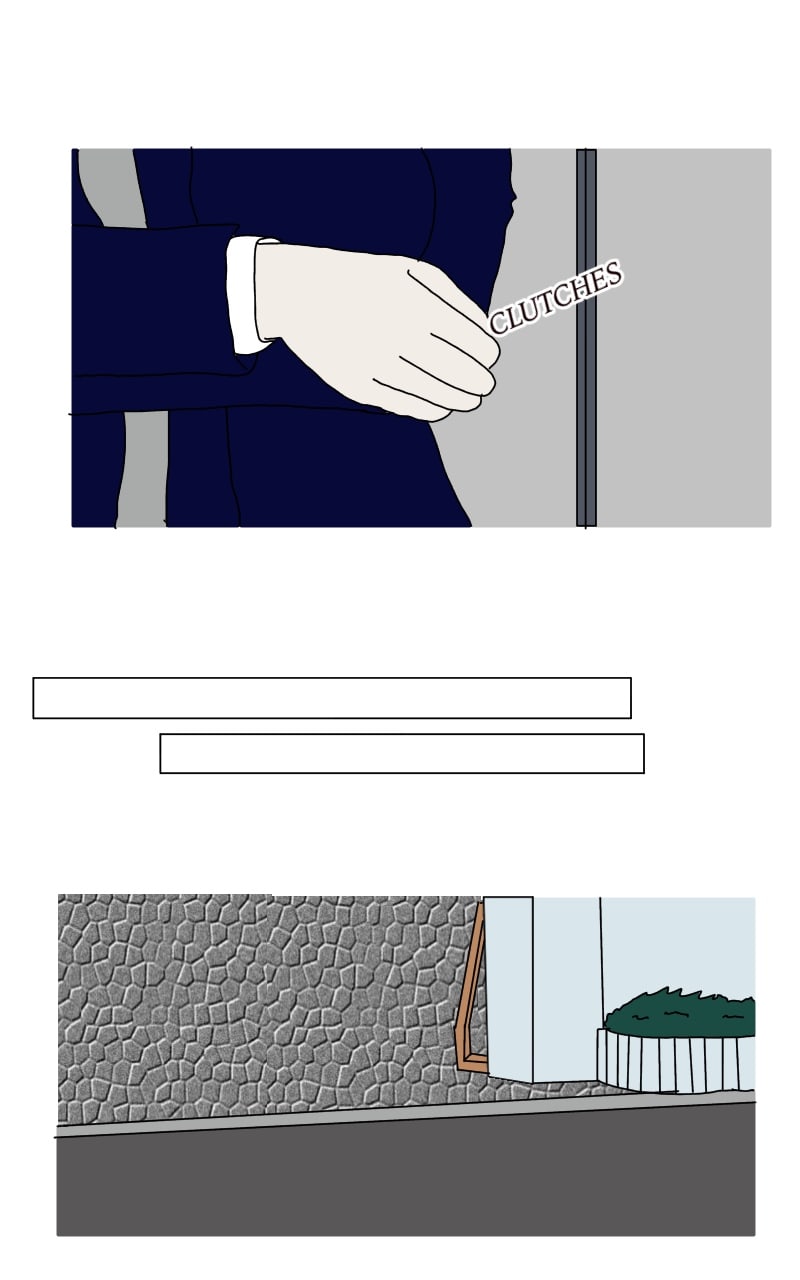 CLUTCHES