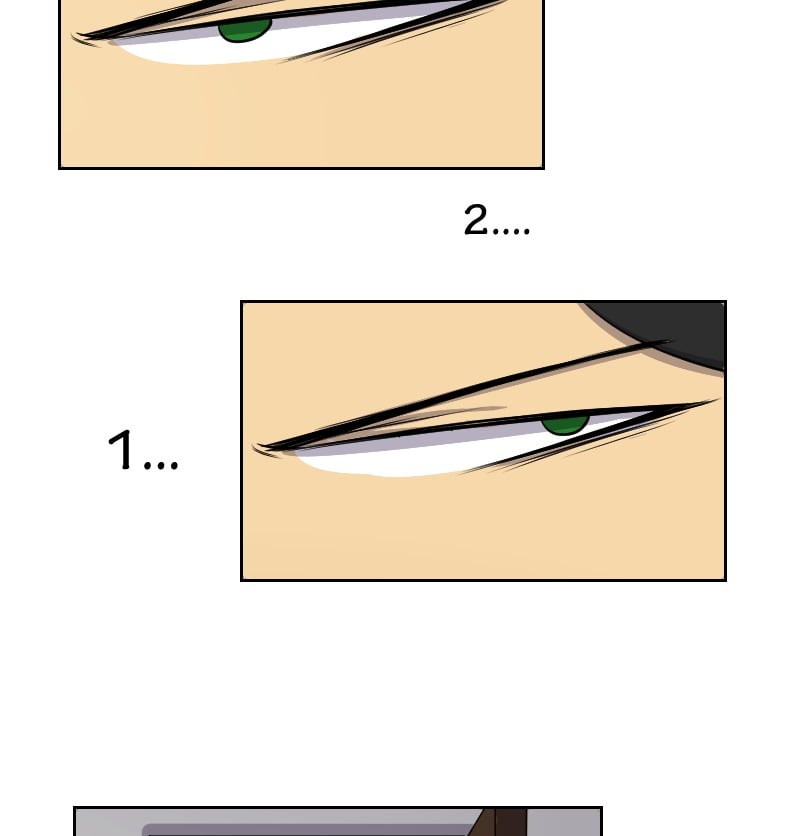 2....

1...