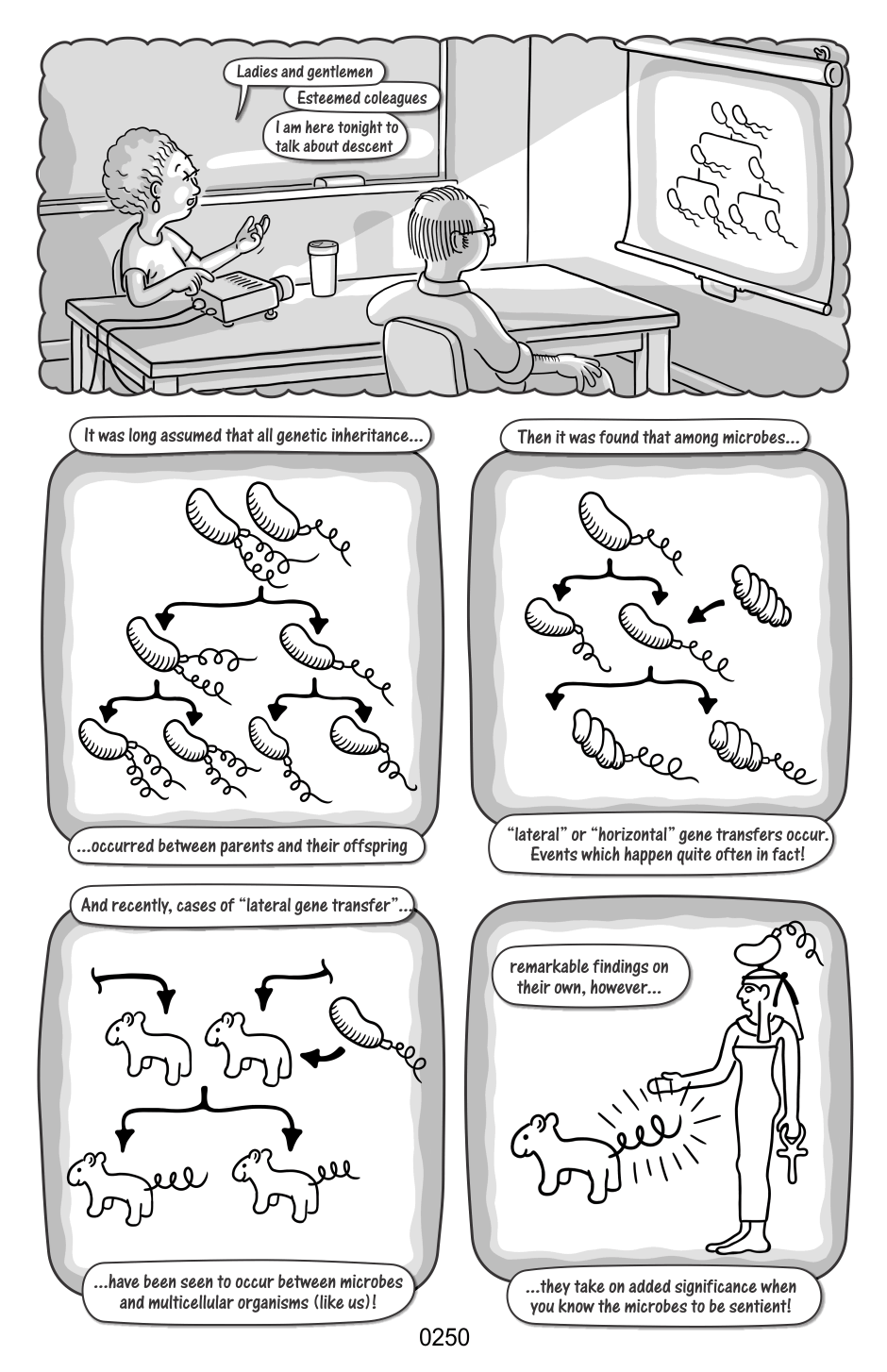 Ladies and gentlemen

Esteemed coleagues

I am here tonight to talk about descent

It was long assumed that all genetic inheritance...

...occurred between parents and their offspring

Then it was found that among microbes...

"lateral" or "horizontal" gene transfers occur. Events which happen quite often in fact!

And recently, cases of "lateral gene transfer"...

...have been seen to occur between microbes and multicellular organisms (like us)!

remarkable findings on their own, however...

...they take on added significance when you know the microbes to be sentient!

0250