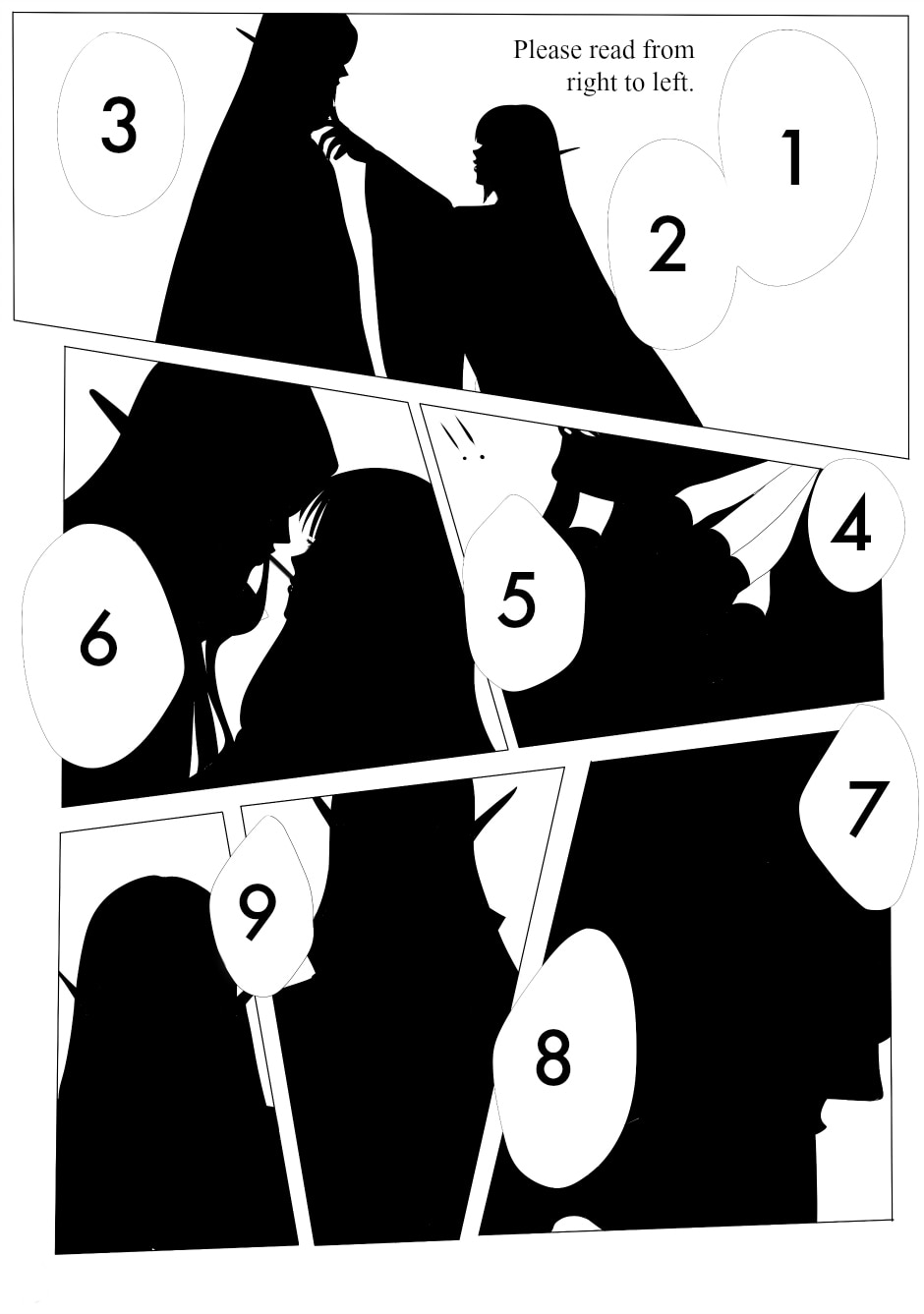 Please read from right to left.

1

2

3

4

5

6

7

8

9