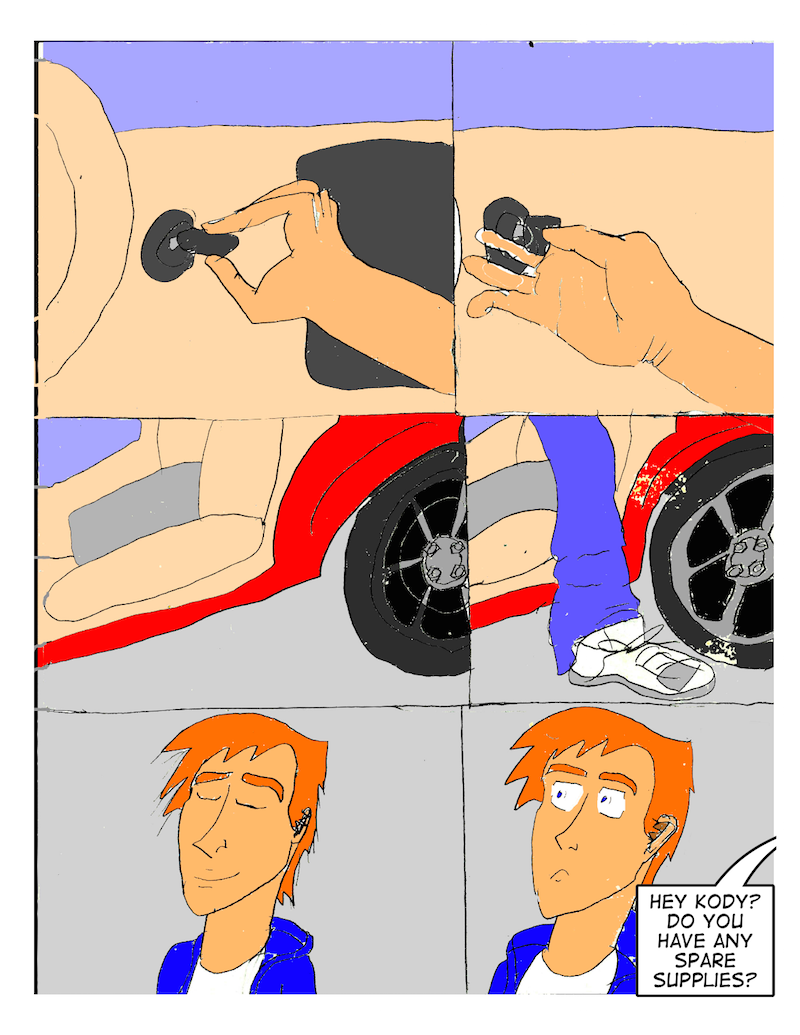 HEY KODY? DO YOU HAVE ANY SPARE SUPPLIES?