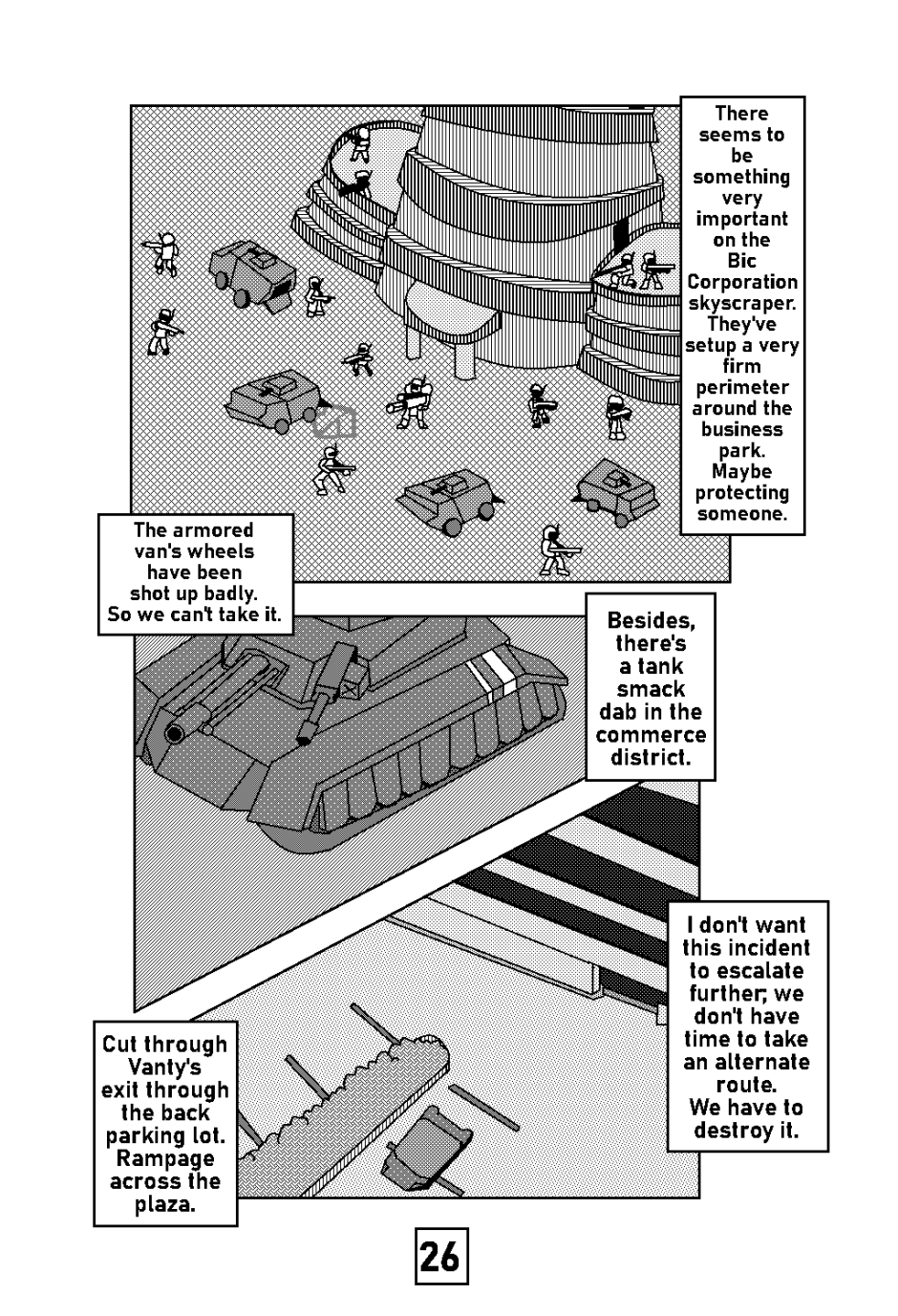 There seems to be something very important on the Bic Corporation skyscraper. They've setup a very firm perimeter around the business park. Maybe protecting someone.

The armored van's wheels have been shot up badly. So we can't take it.

Besides, there's a tank smack dab in the commerce district.

I don't want this incident to escalate further; we don't have time to take an alternate route. We have to destroy it.

Cut through Vanty's exit through the back parking lot. Rampage across the plaza.

26