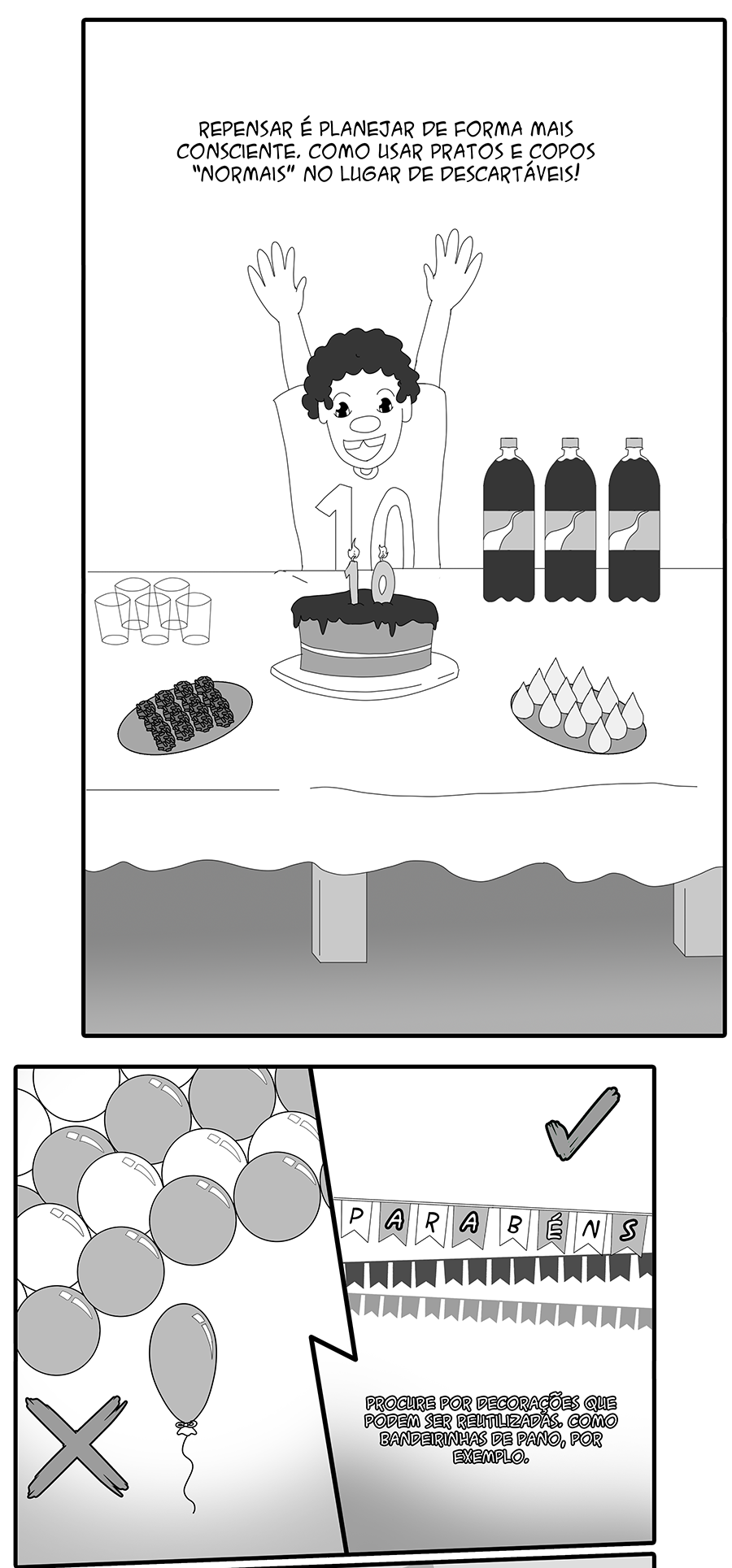 REPENSAR É PLANEJAR DE FORMA MAIS CONSCIENTE. COMO USAR PRATOS E COPOS "NORMAIS" NO LUGAR DE DESCARTÁVEIS!

10

10

PARABÉNS

PROCURE POR DECORAÇÕES QUE PODEM SER REUTILIZADAS. COMO BANDEIRINHAS DE PANO, POR EXEMPLO.