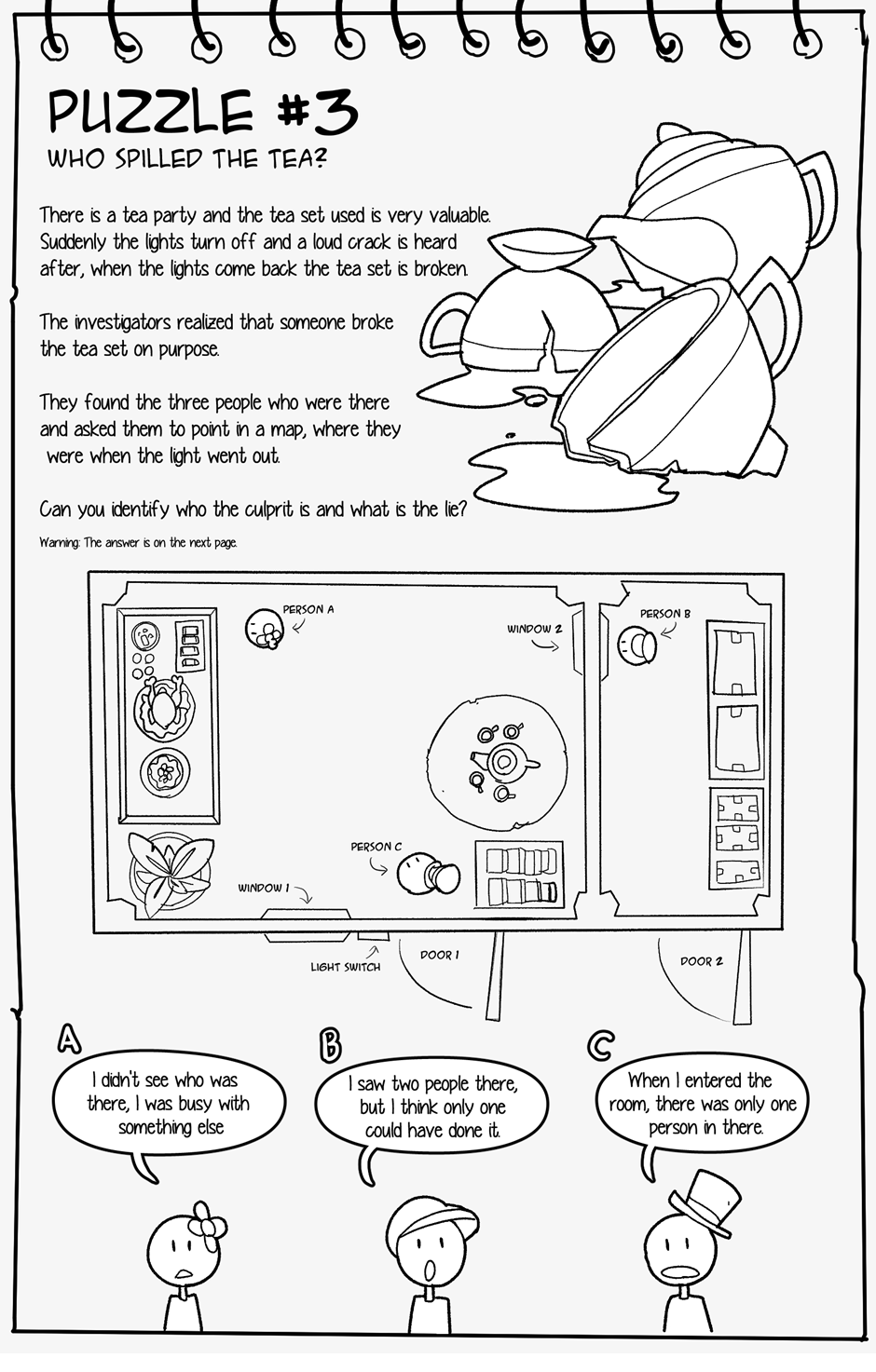 PUZZLE #3
WHO SPILLED THE TEA?

There is a tea party and the tea set used is very valuable. Suddenly the lights turn off and a loud crack is heard after, when the lights come back the tea set is broken.

The investigators realized that someone broke the tea set on purpose.

They found the three people who were there and asked them to point in a map, where they were when the light went out.

Can you identify who the culprit is and what is the lie?

Warning: The answer is on the next page.

PERSON A
WINDOW 2
PERSON B
PERSON C
WINDOW 1
LIGHT SWITCH
DOOR 1
DOOR 2

A
I didn't see who was there, I was busy with something else

B
I saw two people there, but I think only one could have done it.

C
When I entered the room, there was only one person in there.