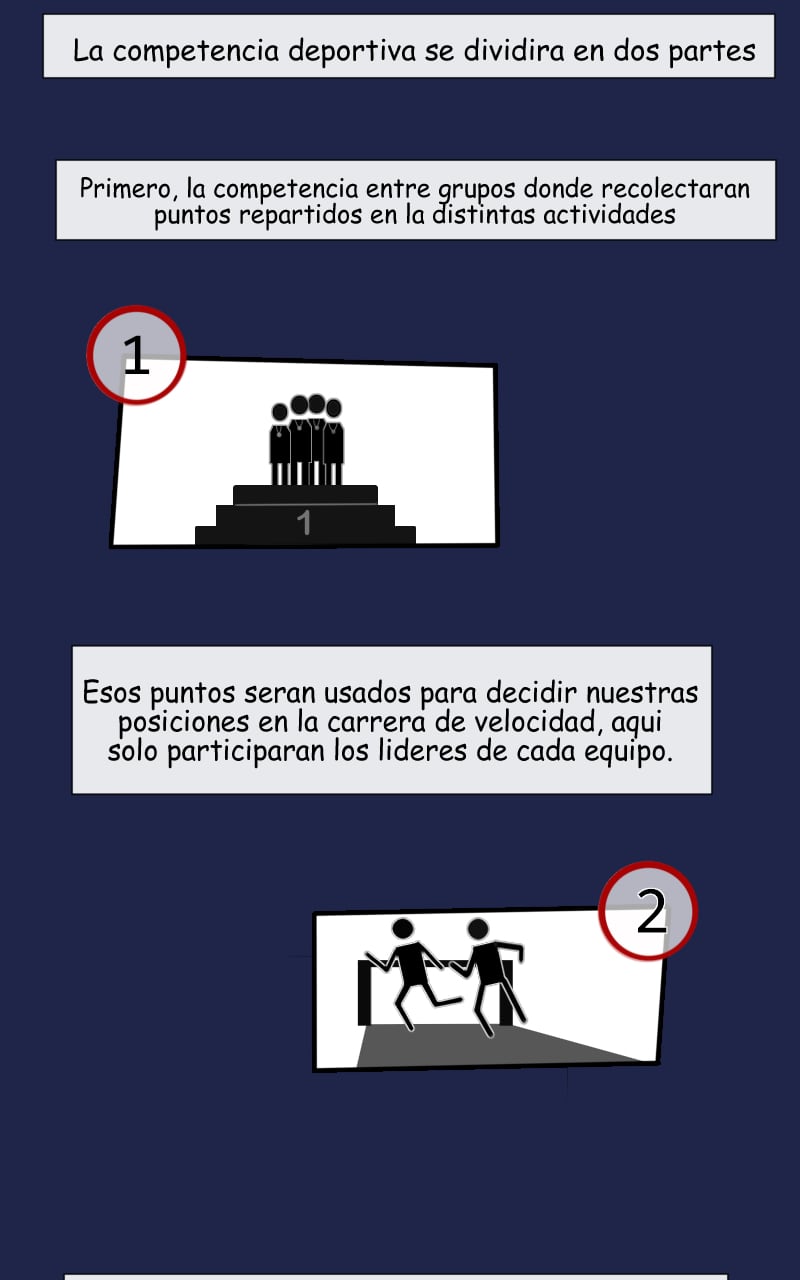 La competencia deportiva se dividira en dos partes

Primero, la competencia entre grupos donde recolectaran puntos repartidos en la distintas actividades

1

1

Esos puntos seran usados para decidir nuestras posiciones en la carrera de velocidad, aqui solo participaran los lideres de cada equipo.

2