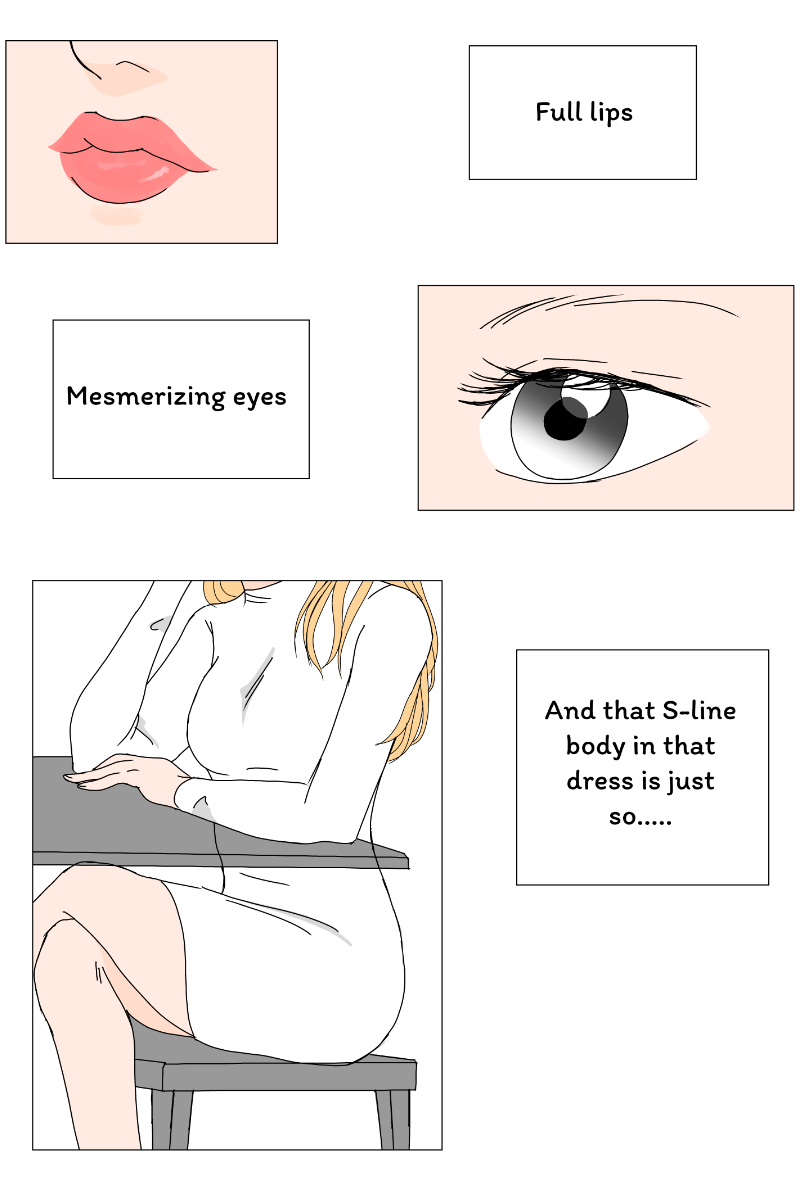 Full lips

Mesmerizing eyes

And that S-line body in that dress is just so.....