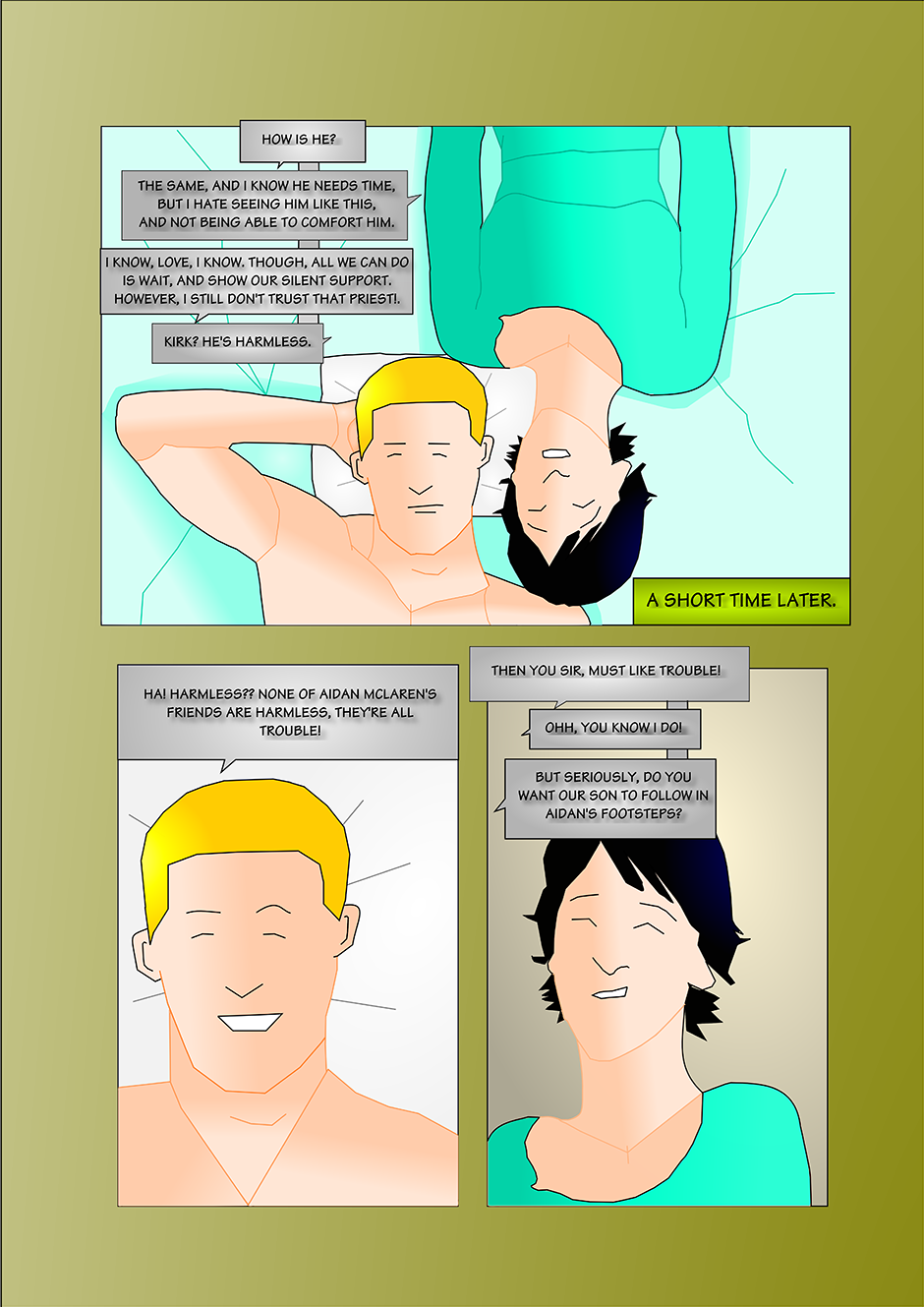 HOW IS HE?

THE SAME, AND I KNOW HE NEEDS TIME, BUT I HATE SEEING HIM LIKE THIS, AND NOT BEING ABLE TO COMFORT HIM.

I KNOW, LOVE, I KNOW. THOUGH, ALL WE CAN DO IS WAIT, AND SHOW OUR SILENT SUPPORT. HOWEVER, I STILL DON'T TRUST THAT PRIEST!.

KIRK? HE'S HARMLESS.

A SHORT TIME LATER.

HA! HARMLESS?? NONE OF AIDAN MCLAREN'S FRIENDS ARE HARMLESS, THEY'RE ALL TROUBLE!

THEN YOU SIR, MUST LIKE TROUBLE!

OHH, YOU KNOW I DO!

BUT SERIOUSLY, DO YOU WANT OUR SON TO FOLLOW IN AIDAN'S FOOTSTEPS?