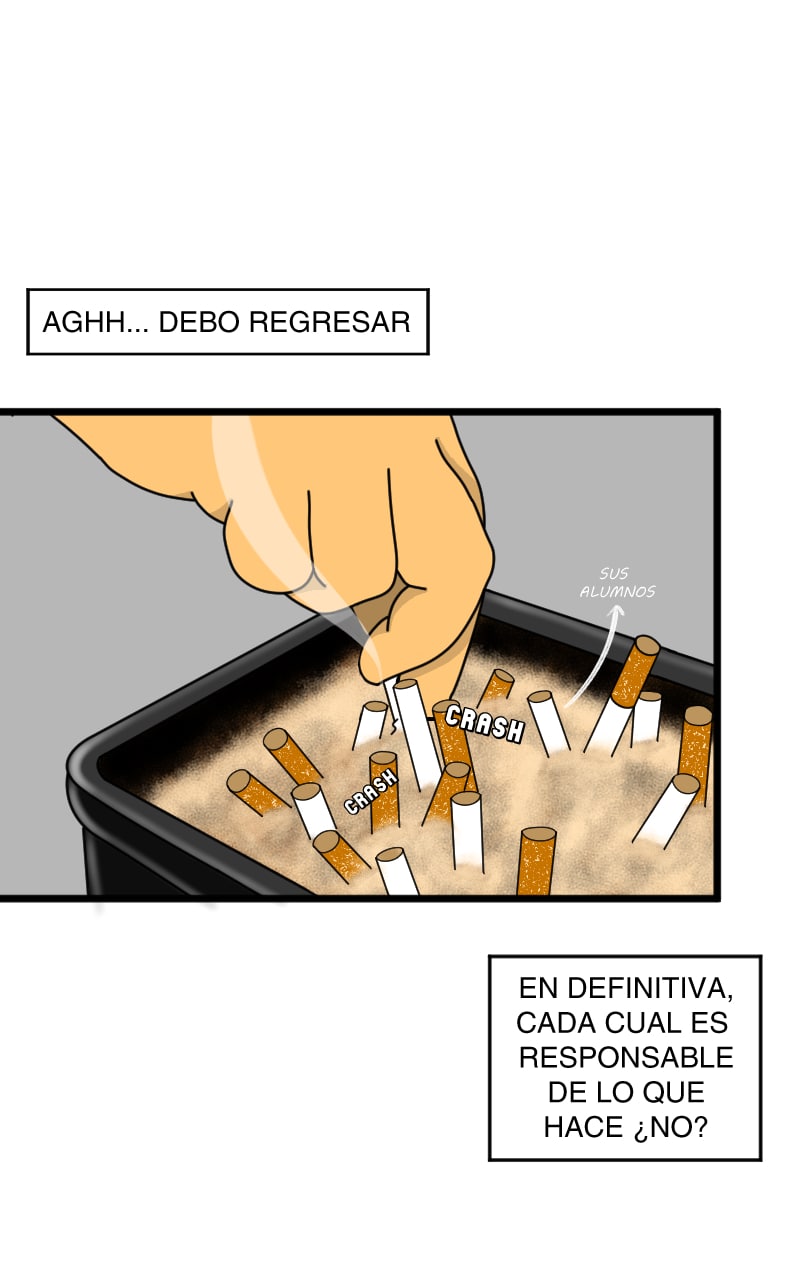 AGHH... DEBO REGRESAR

SUS ALUMNOS

CRASH

CRASH

EN DEFINITIVA, CADA CUAL ES RESPONSABLE DE LO QUE HACE ¿NO?