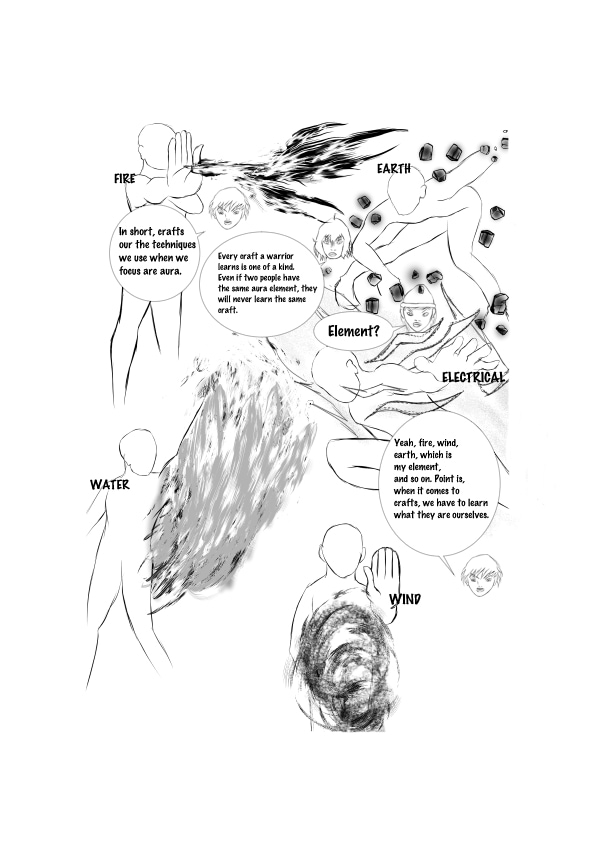 FIRE

EARTH

In short, crafts our the techniques we use when we focus are aura.

Every craft a warrior learns is one of a kind. Even if two people have the same aura element, they will never learn the same craft.

Element?

ELECTRICAL

Yeah, fire, wind, earth, which is my element, and so on. Point is, when it comes to crafts, we have to learn what they are ourselves.

WATER

WIND