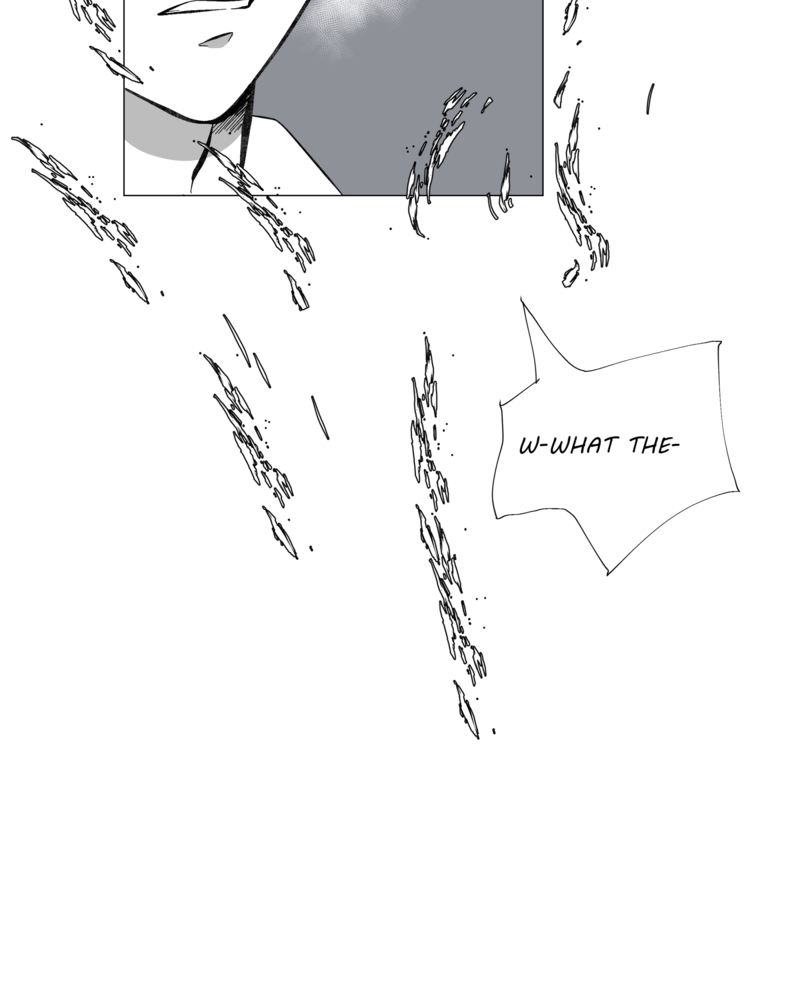 W-WHAT THE-