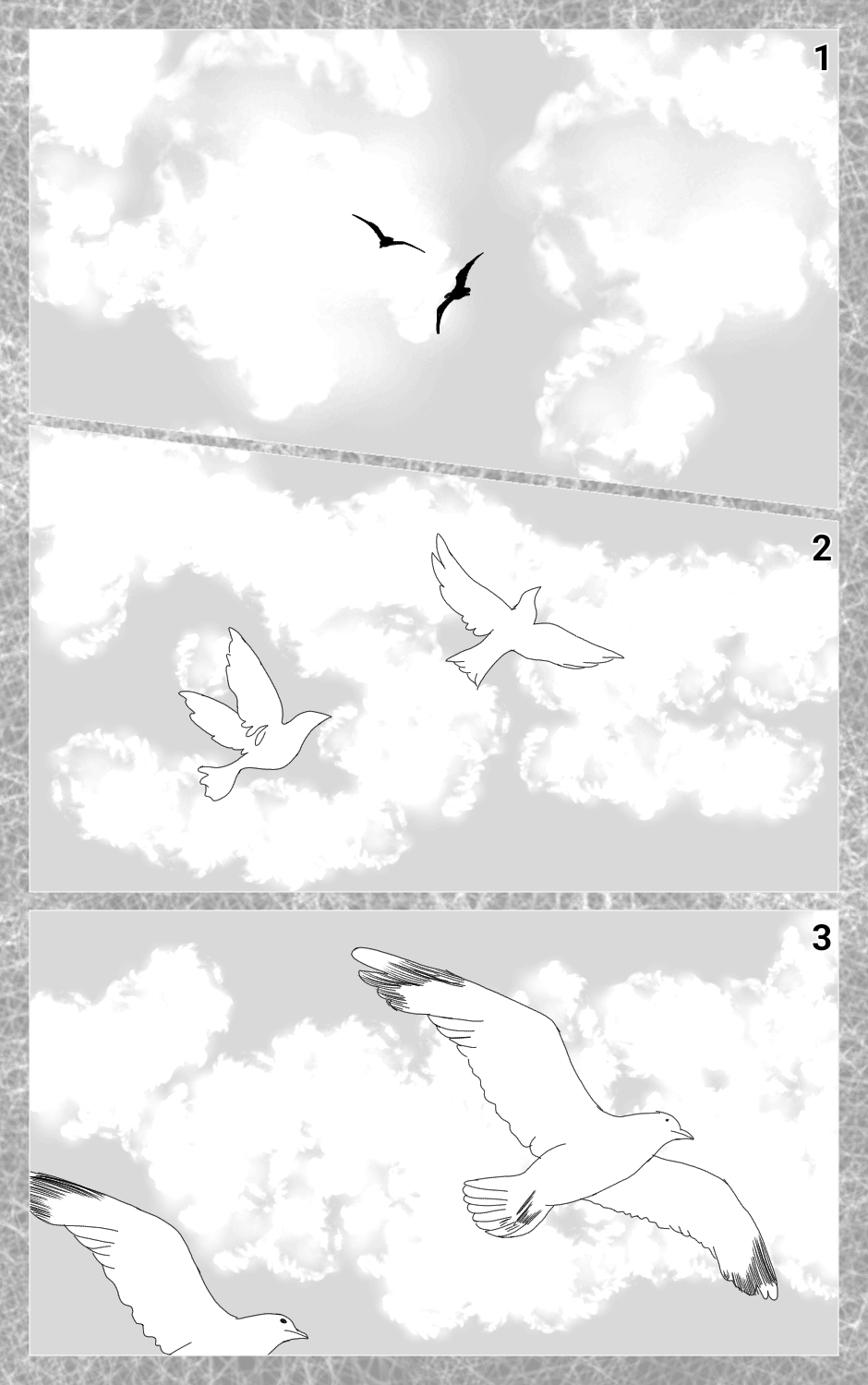 1

2

3