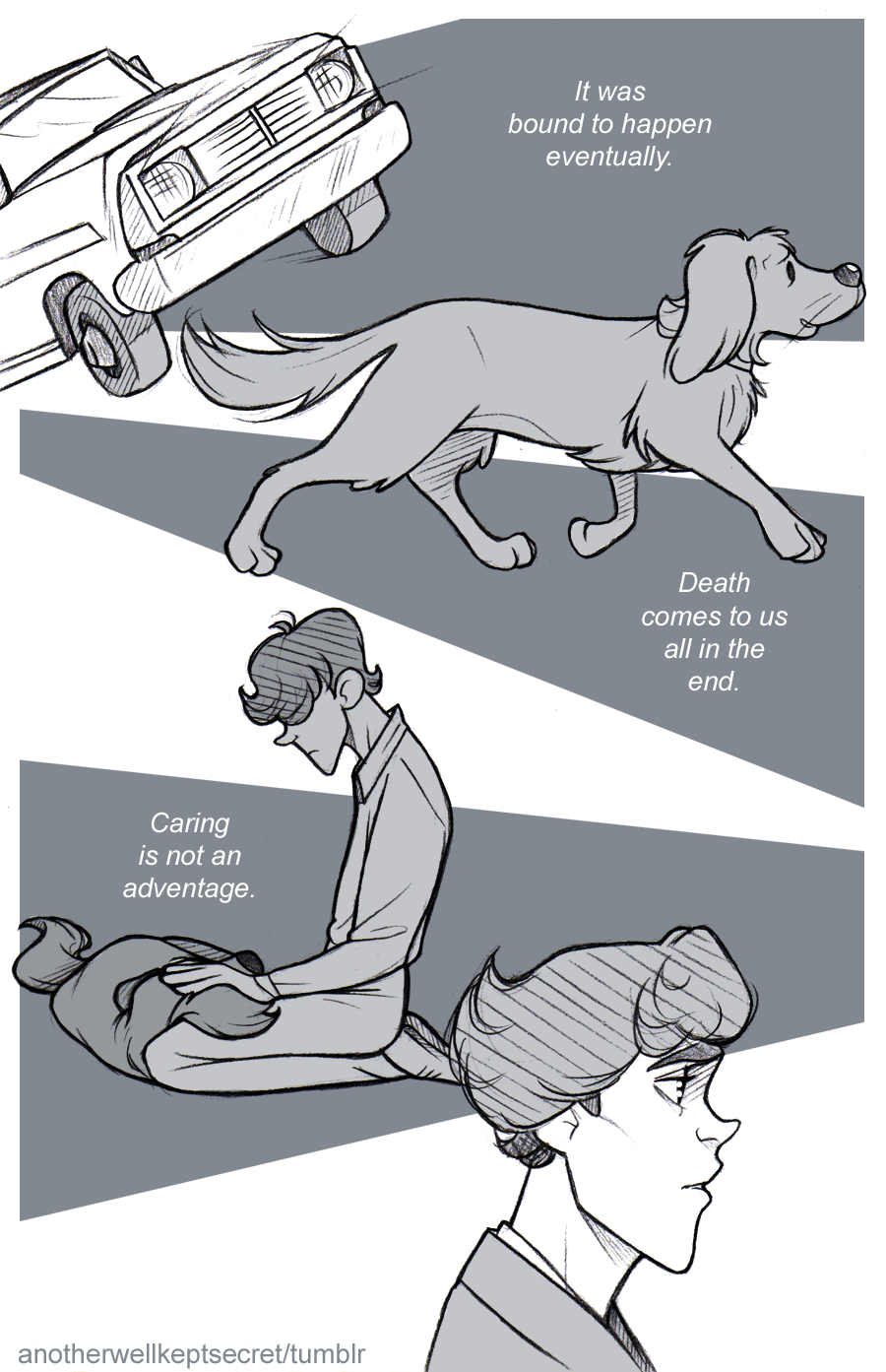 It was bound to happen eventually.

Death comes to us all in the end.

Caring is not an adventage.

anotherwellkeptsecret/tumblr