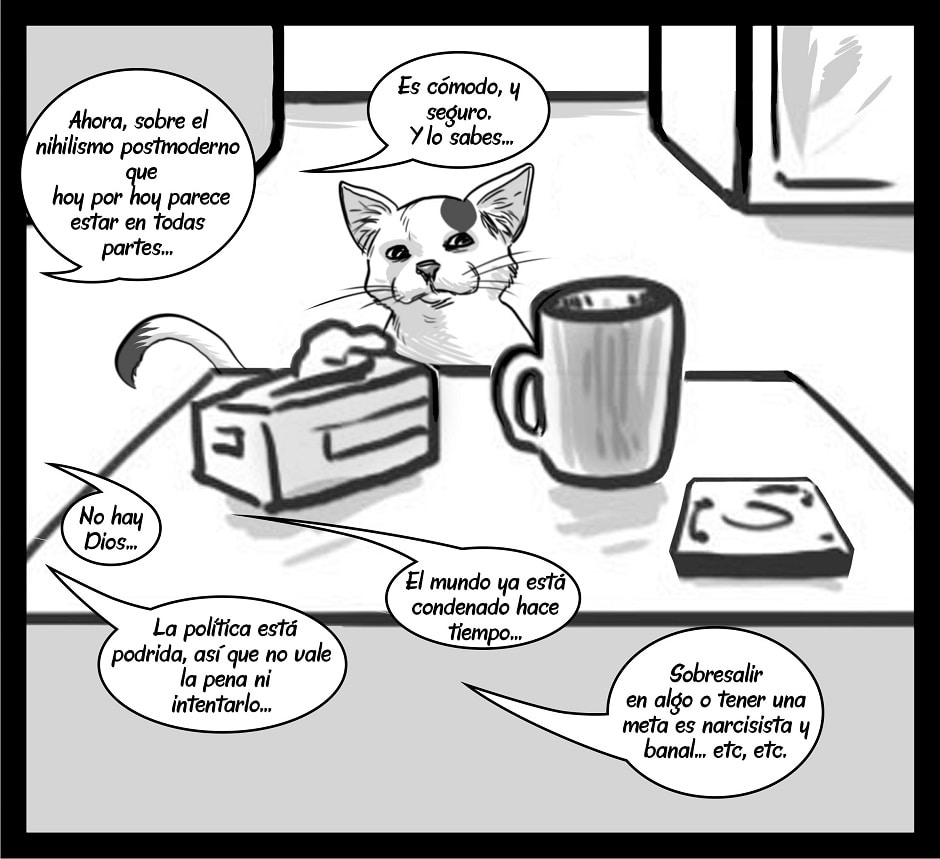 Ahora, sobre el nihilismo postmoderno que hoy por hoy parece estar en todas partes...

Es cómodo, y seguro. Y lo sabes...

No hay Dios...

El mundo ya está condenado hace tiempo...

La política está podrida, así que no vale la pena ni intentarlo...

Sobresalir en algo o tener una meta es narcisista y banal... etc, etc.