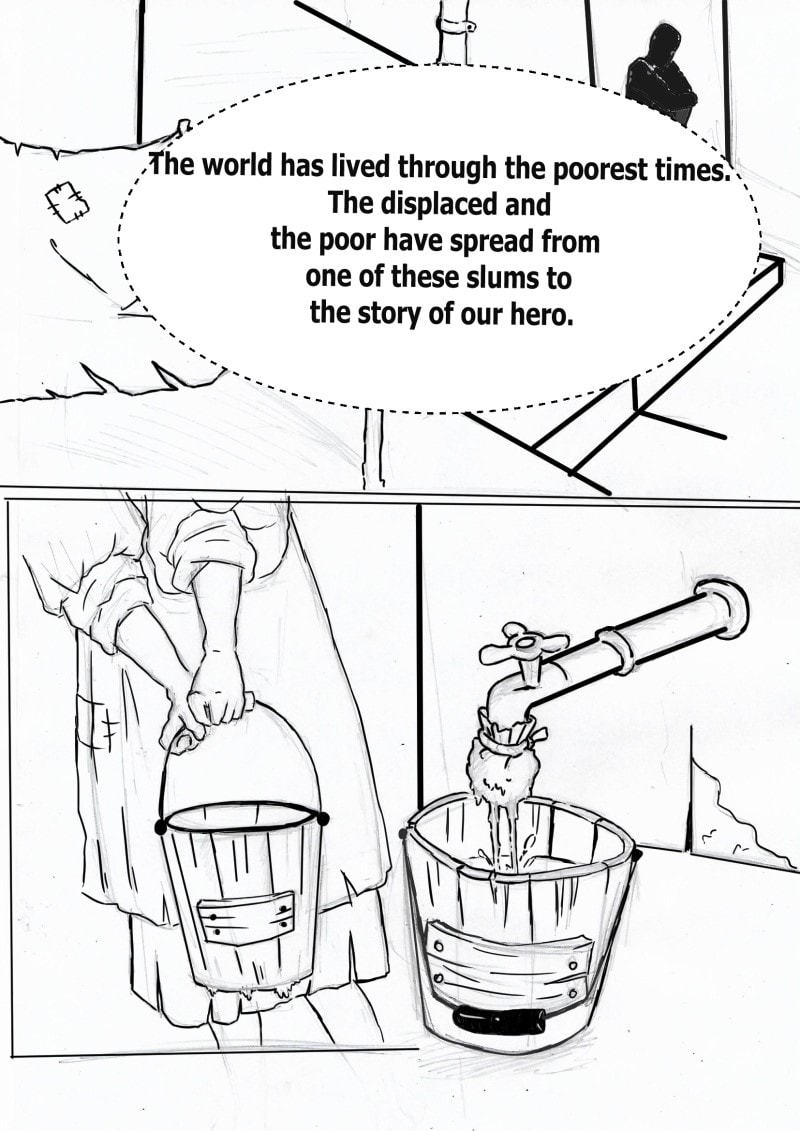 The world has lived through the poorest times. The displaced and the poor have spread from one of these slums to the story of our hero.