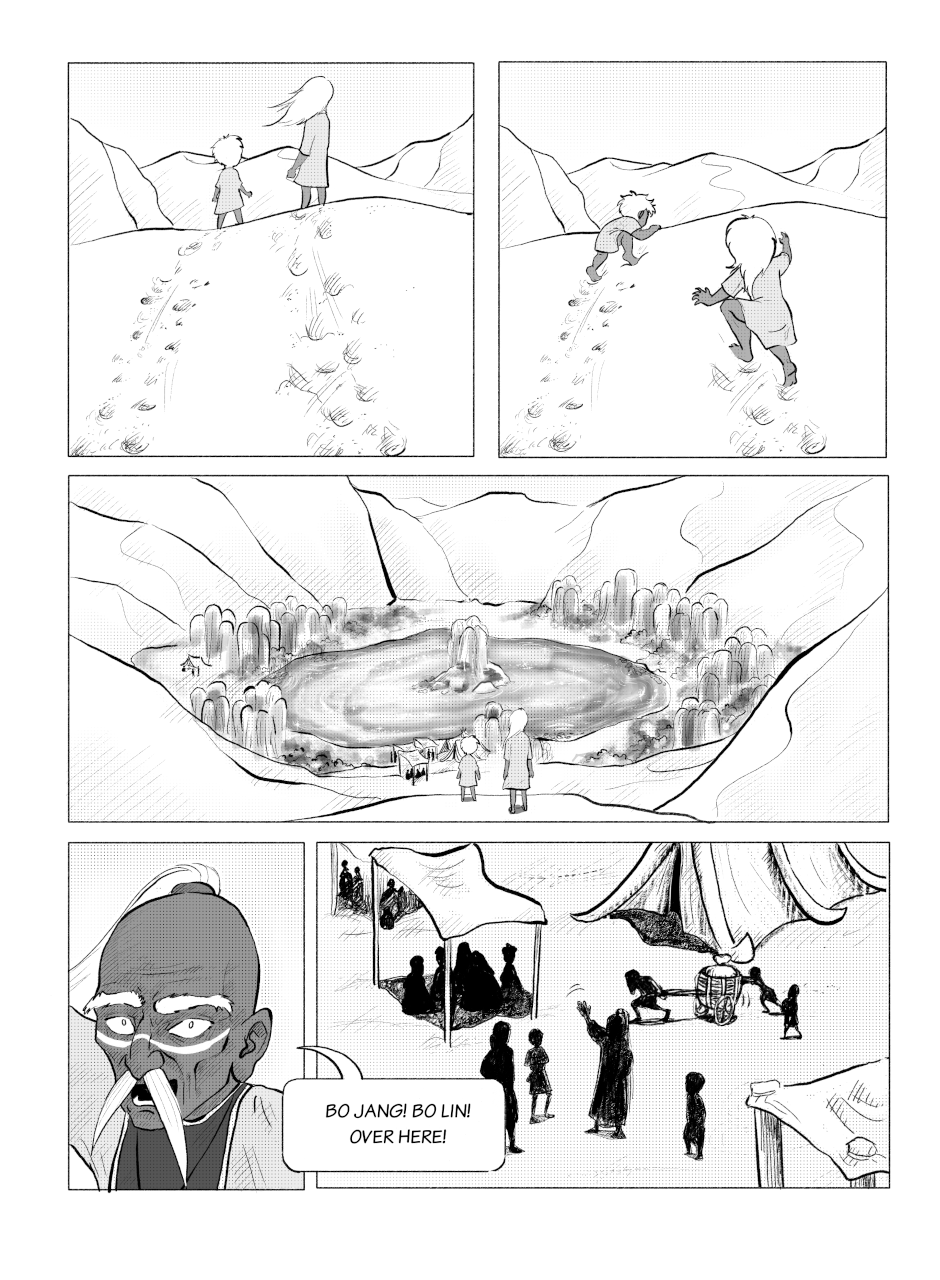 BO JANG! BO LIN! OVER HERE!