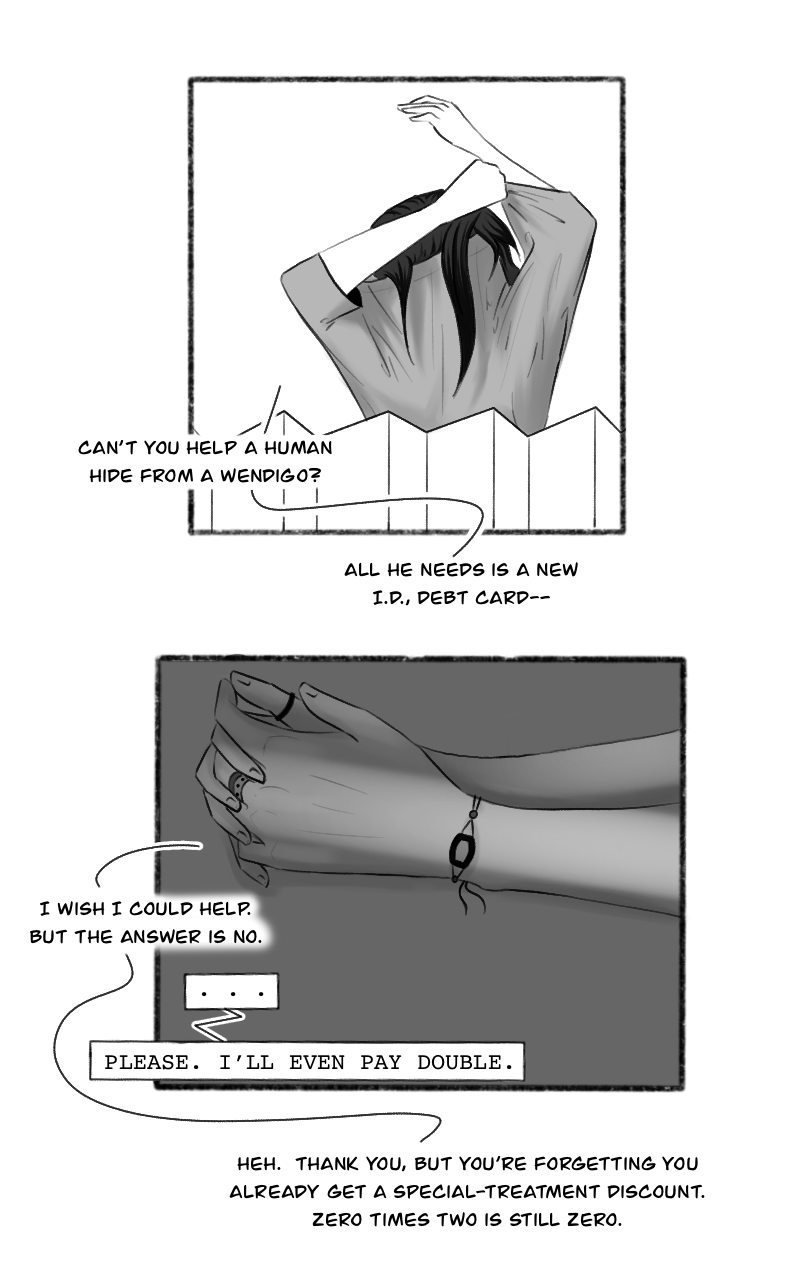 CAN'T YOU HELP A HUMAN HIDE FROM A WENDIGO?

ALL HE NEEDS IS A NEW I.D., DEBT CARD--

I WISH I COULD HELP. BUT THE ANSWER IS NO.

. . .

PLEASE. I'LL EVEN PAY DOUBLE.

HEH. THANK YOU, BUT YOU'RE FORGETTING YOU ALREADY GET A SPECIAL-TREATMENT DISCOUNT. ZERO TIMES TWO IS STILL ZERO.