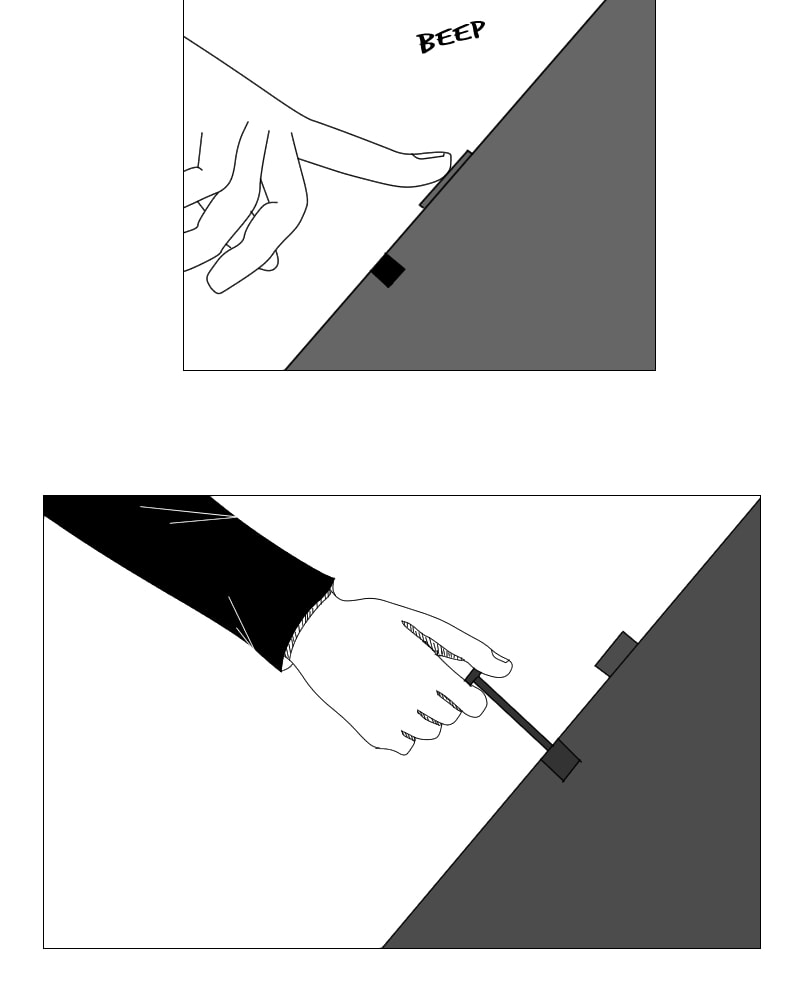 BEEP