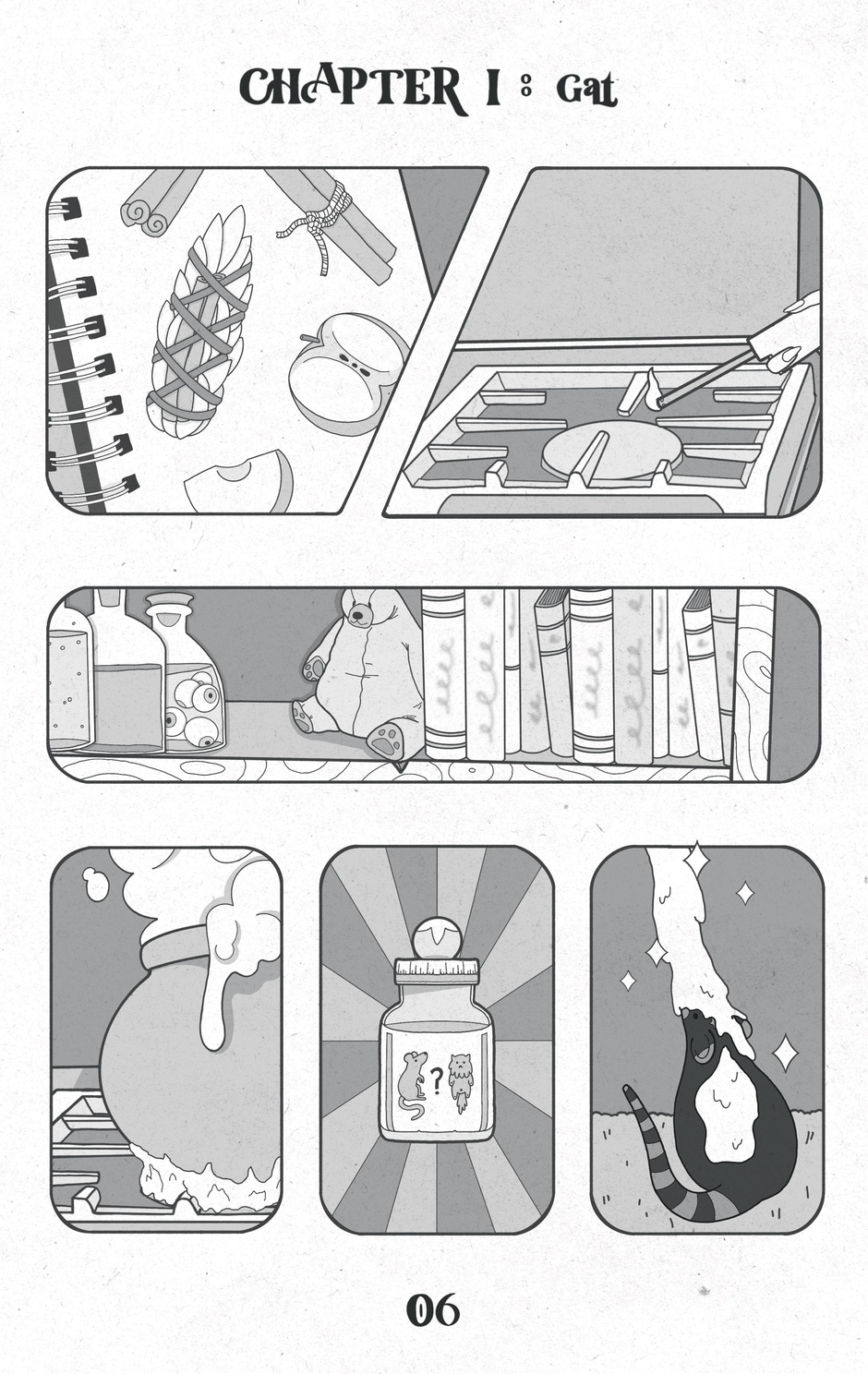 CHAPTER I : Gat

?

06