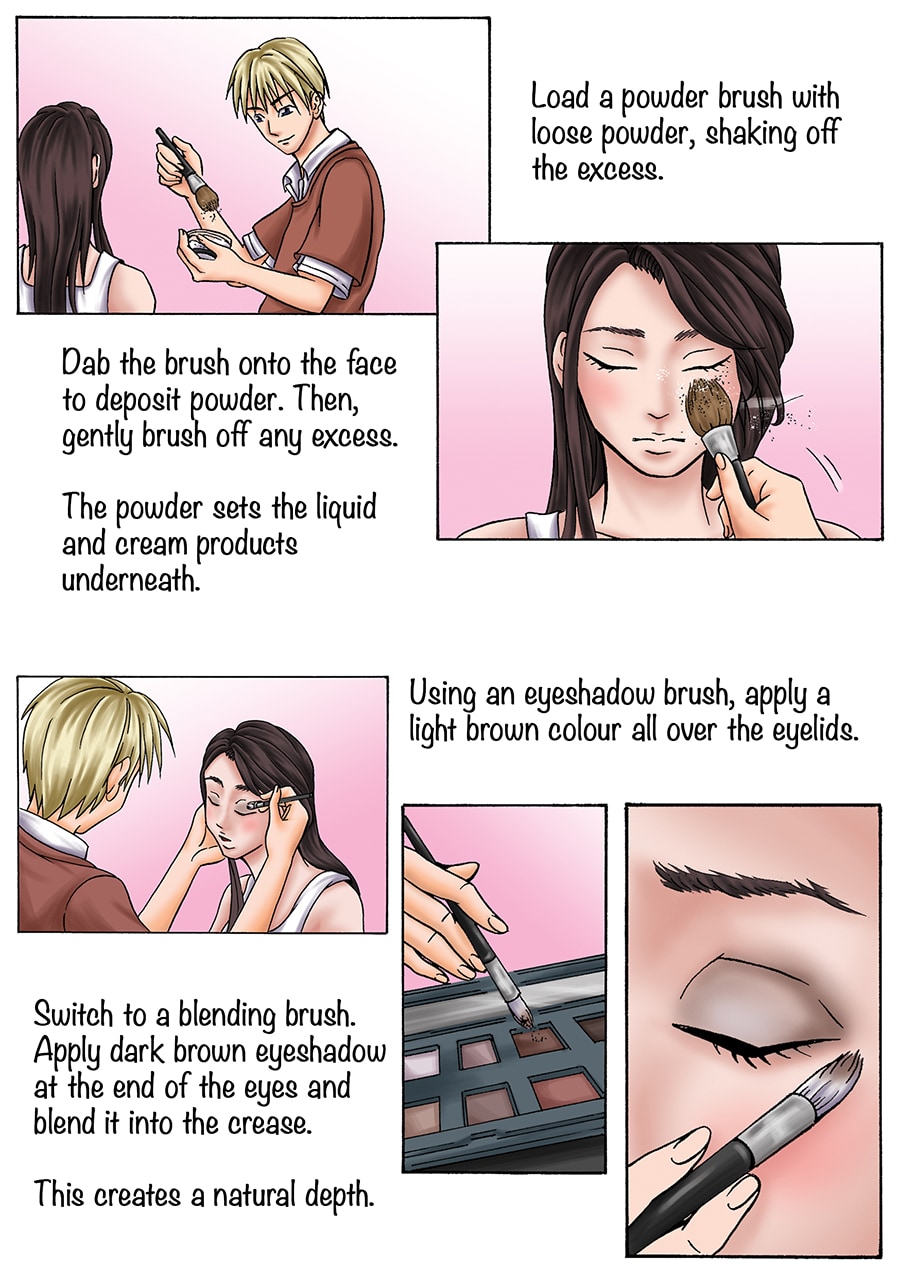 Load a powder brush with loose powder, shaking off the excess.

Dab the brush onto the face to deposit powder. Then, gently brush off any excess.

The powder sets the liquid and cream products underneath.

Using an eyeshadow brush, apply a light brown colour all over the eyelids.

Switch to a blending brush. Apply dark brown eyeshadow at the end of the eyes and blend it into the crease.

This creates a natural depth.