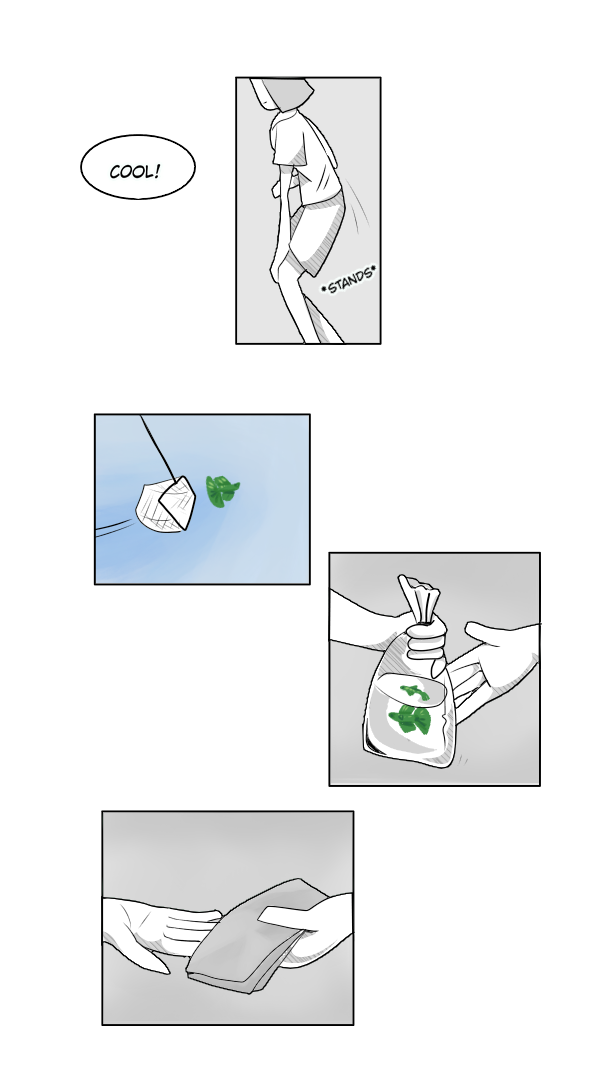 COOL!

*STANDS*