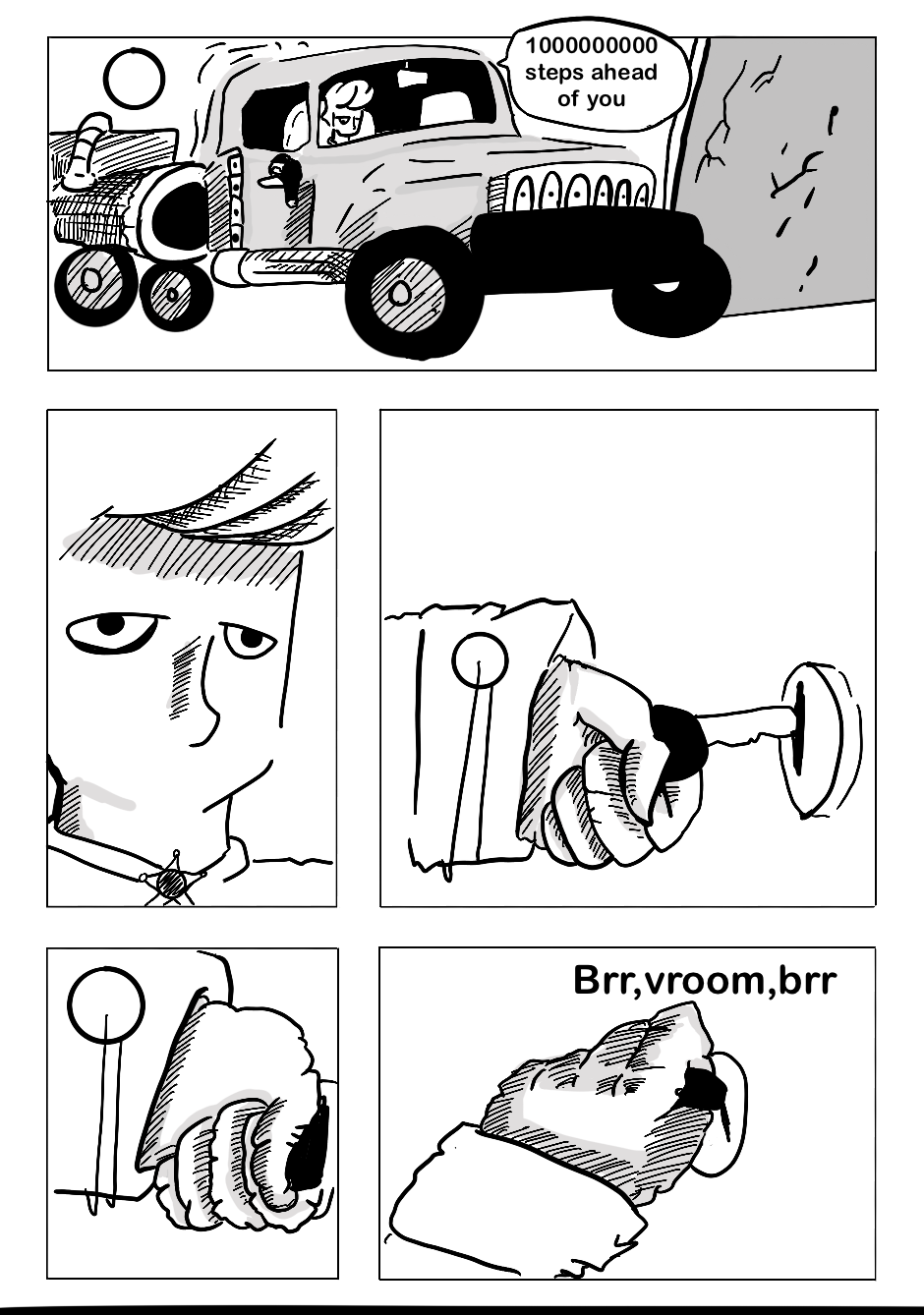 1000000000 steps ahead of you

Brr,vroom,brr