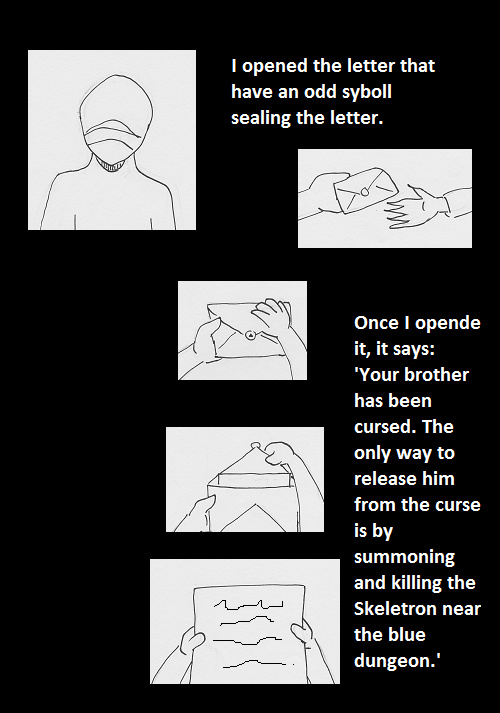 I opened the letter that have an odd syboll sealing the letter.

Once I opende it, it says: 'Your brother has been cursed. The only way to release him from the curse is by summoning and killing the Skeletron near the blue dungeon.'