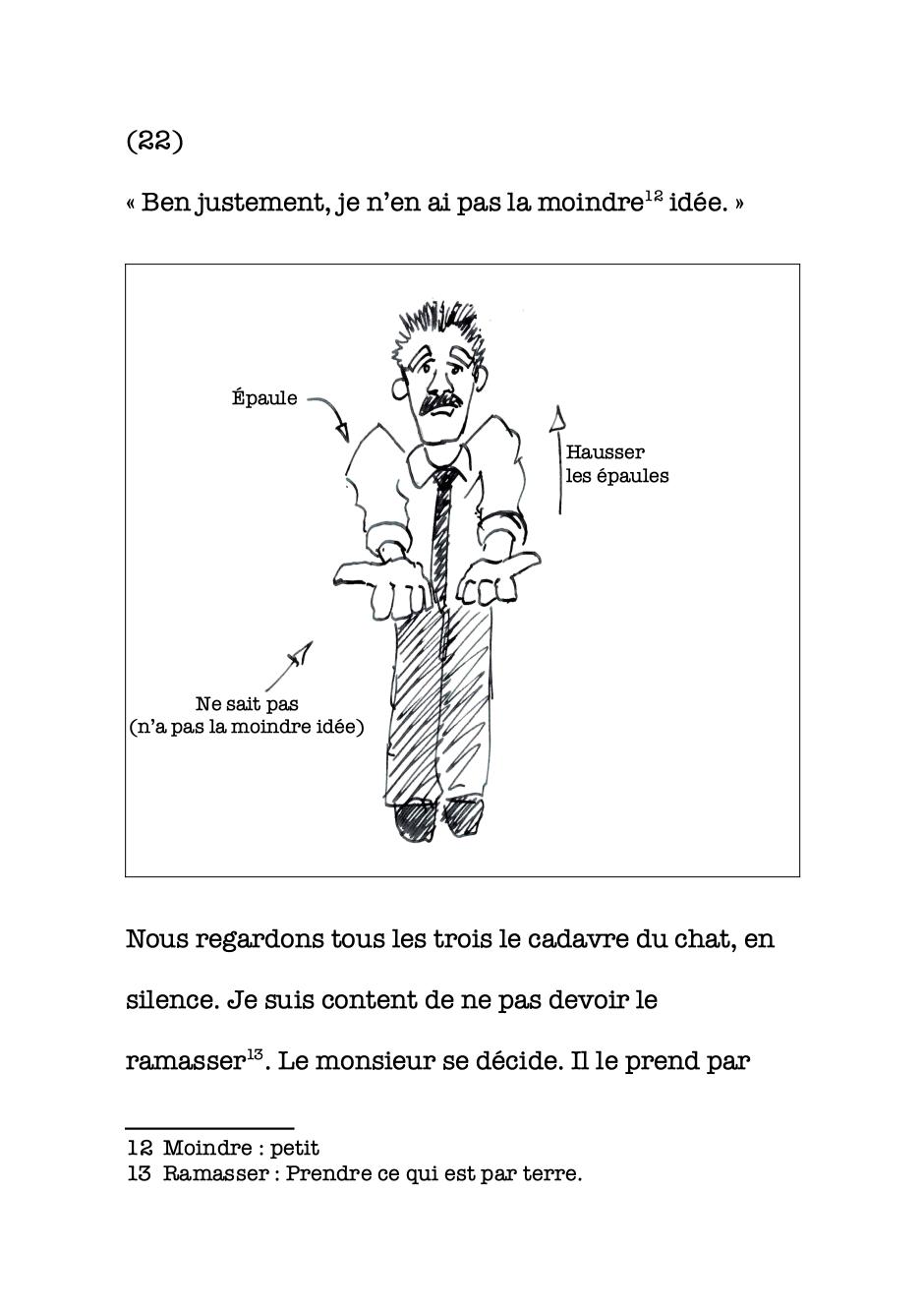 (22)

« Ben justement, je n'en ai pas la moindre$^{12}$ idée. »

Épaule

Hausser les épaules

Ne sait pas
(n'a pas la moindre idée)

Nous regardons tous les trois le cadavre du chat, en silence. Je suis content de ne pas devoir le ramasser$^{13}$. Le monsieur se décide. Il le prend par

12 Moindre : petit
13 Ramasser : Prendre ce qui est par terre.