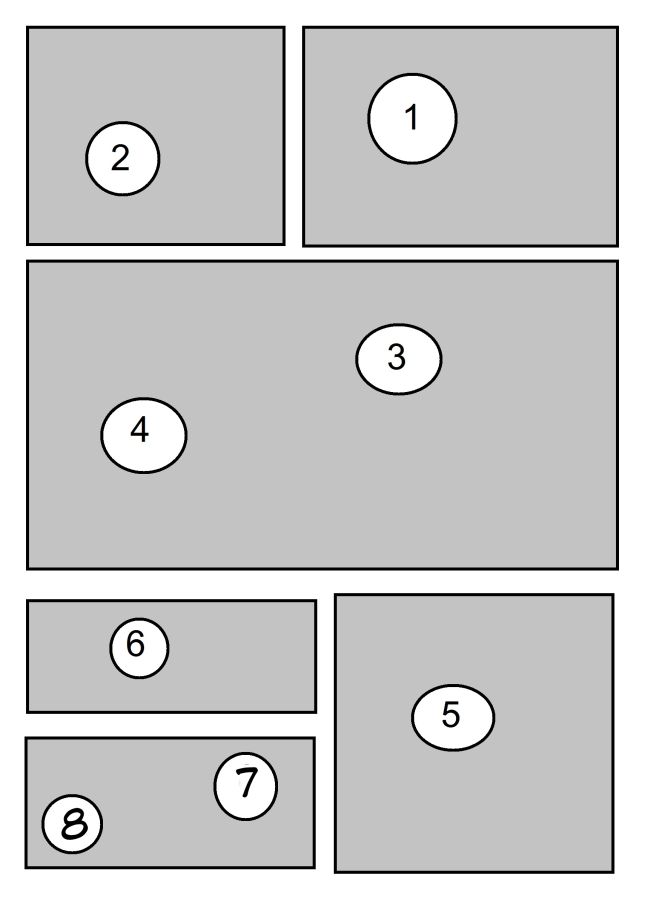 2

1

3

4

6

5

7

8