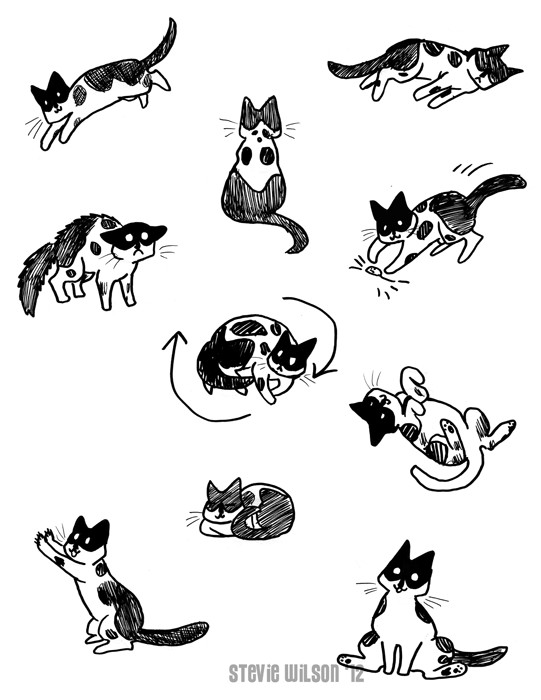 STEVIE WILSON '12