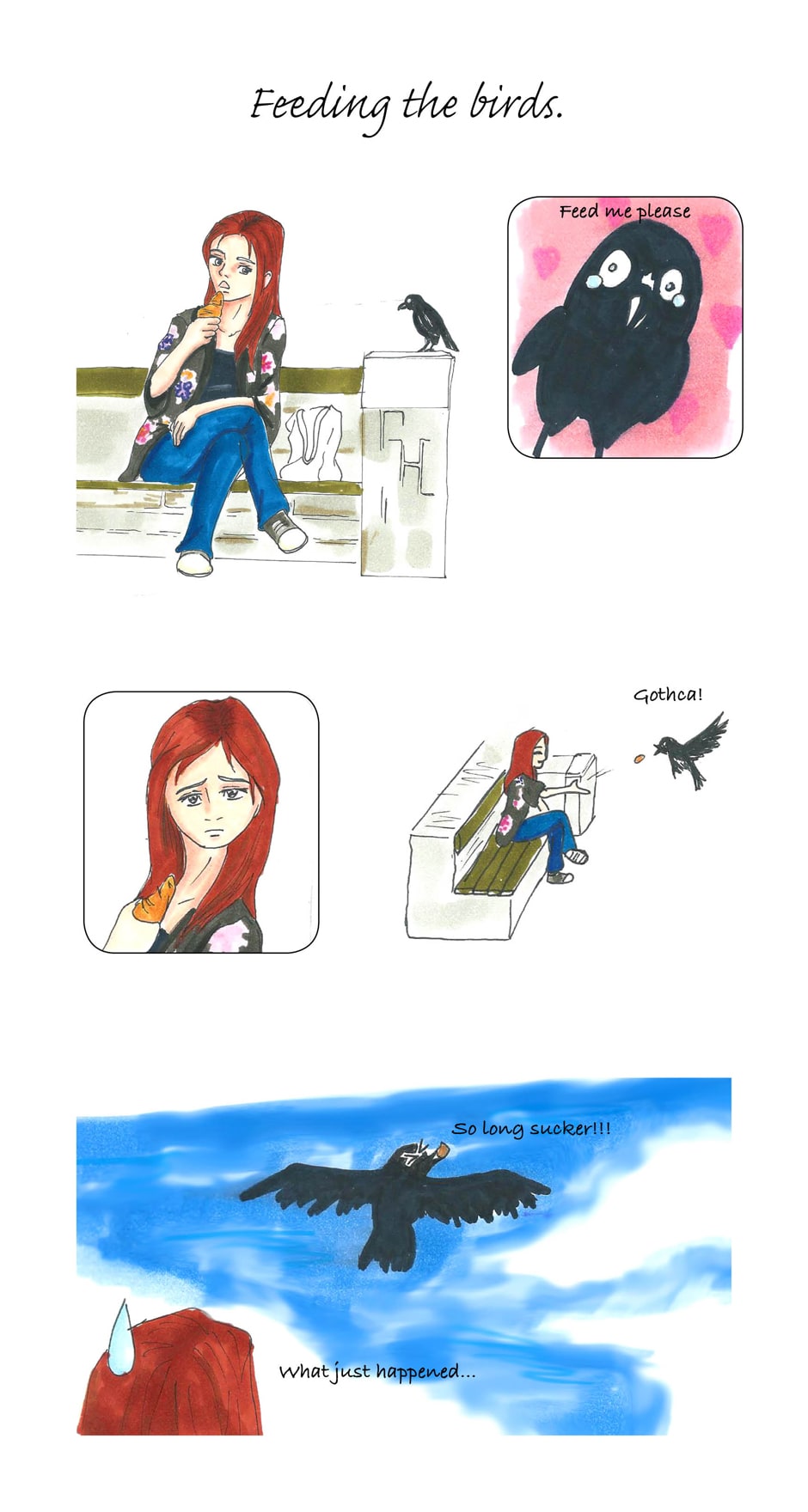 Feeding the birds.

Feed me please

Gothca!

So long sucker!!!

What just happened...